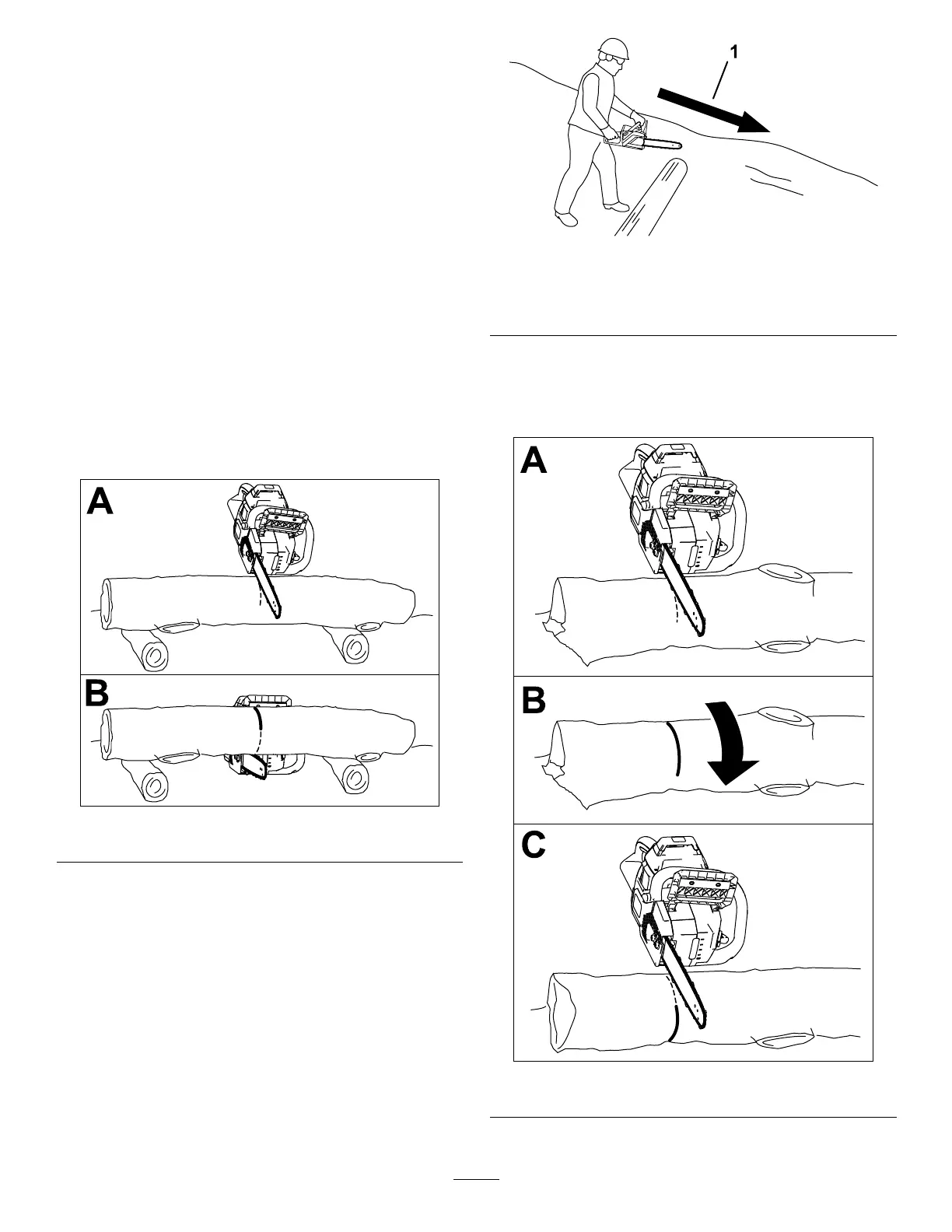 1

A

B

A

B

C