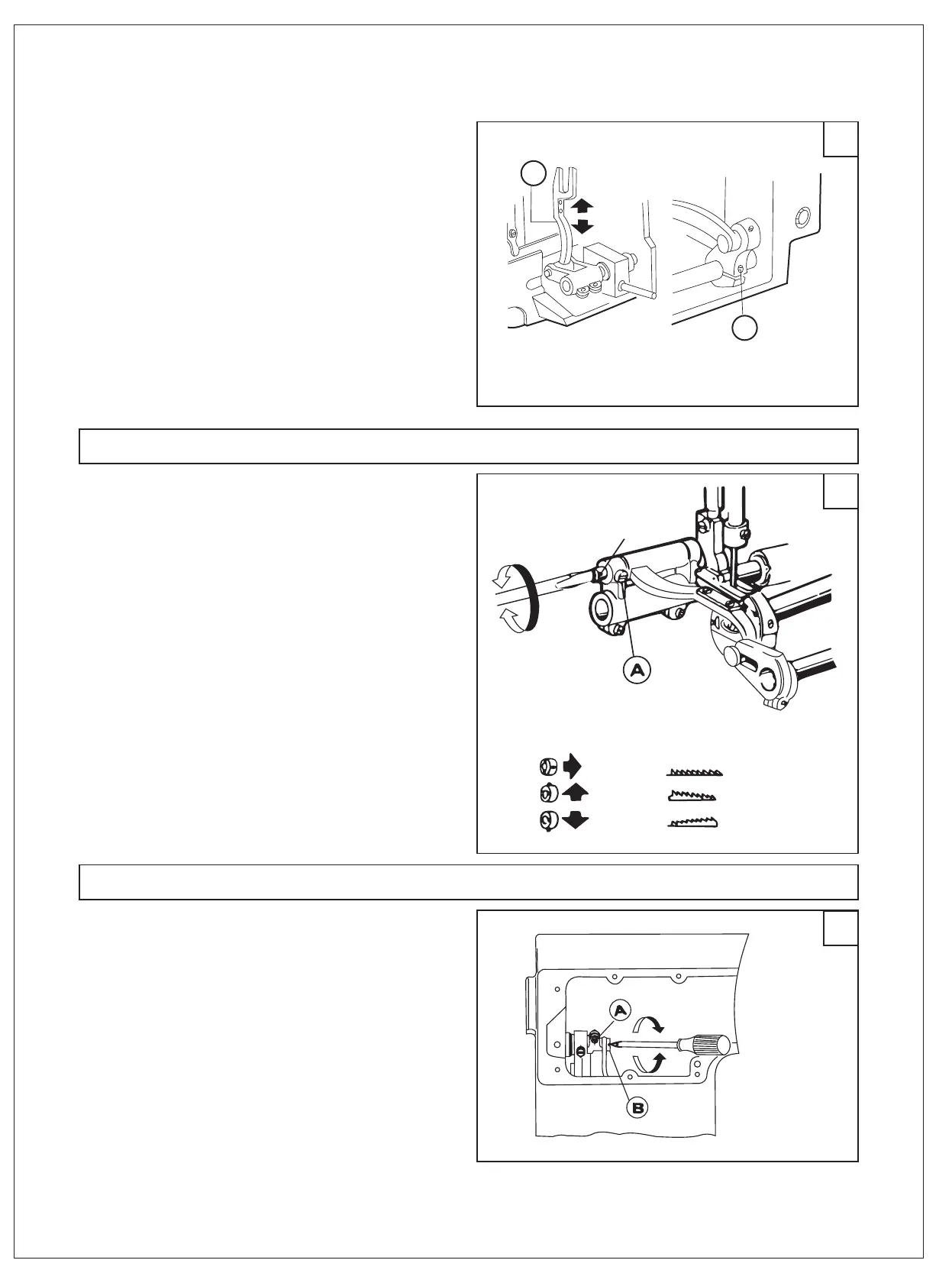 A

A

B