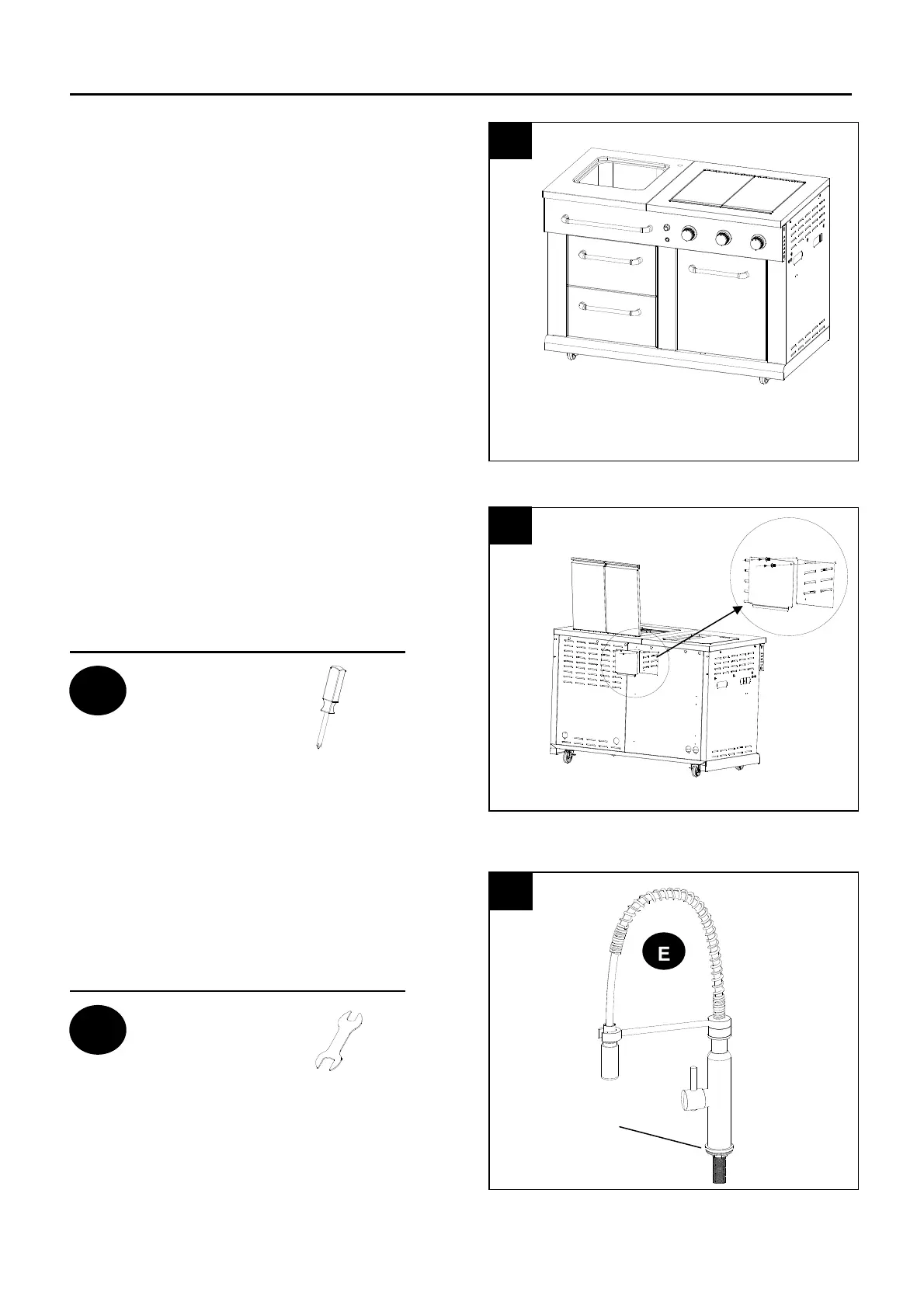 E