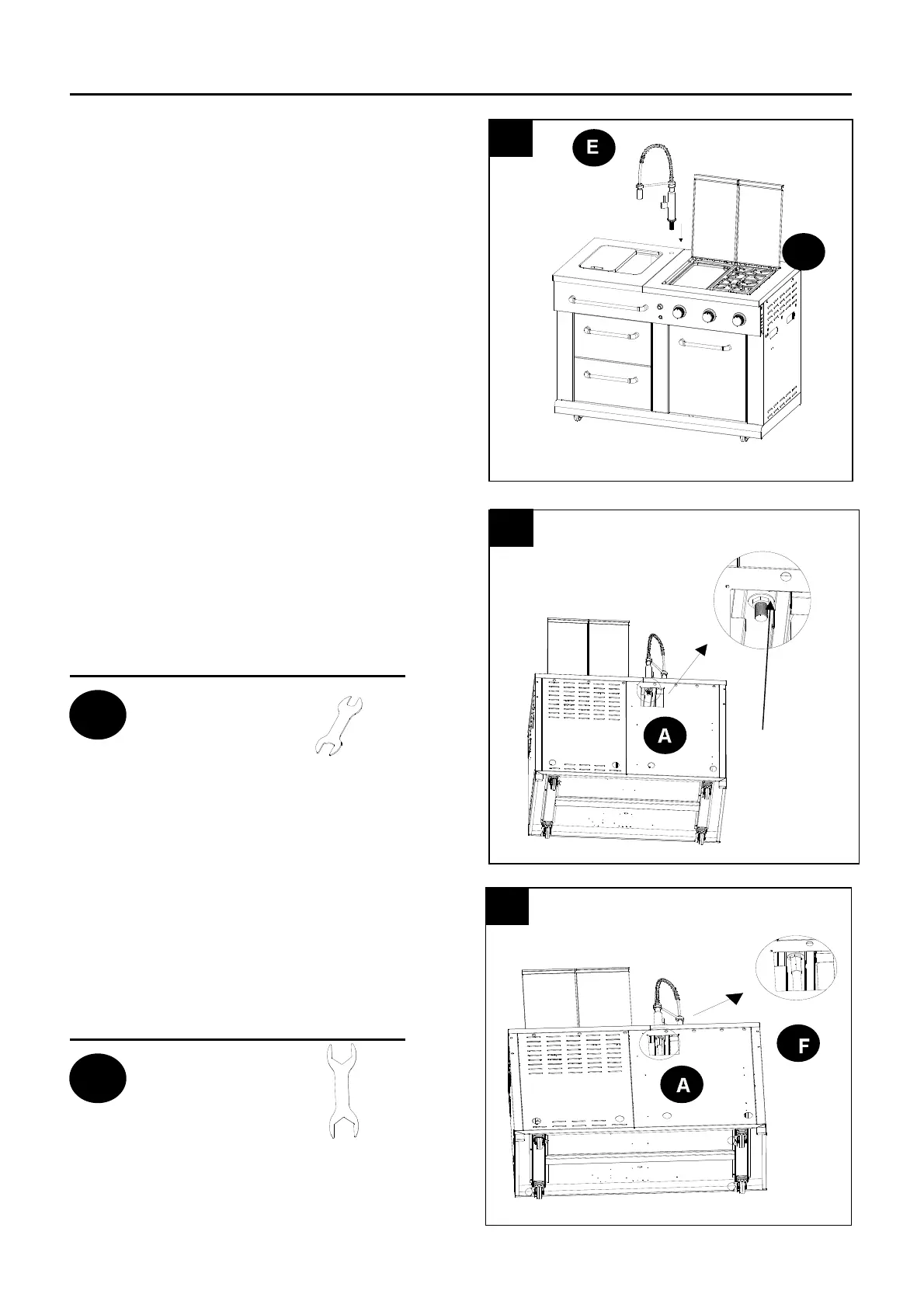 E

A

A

F