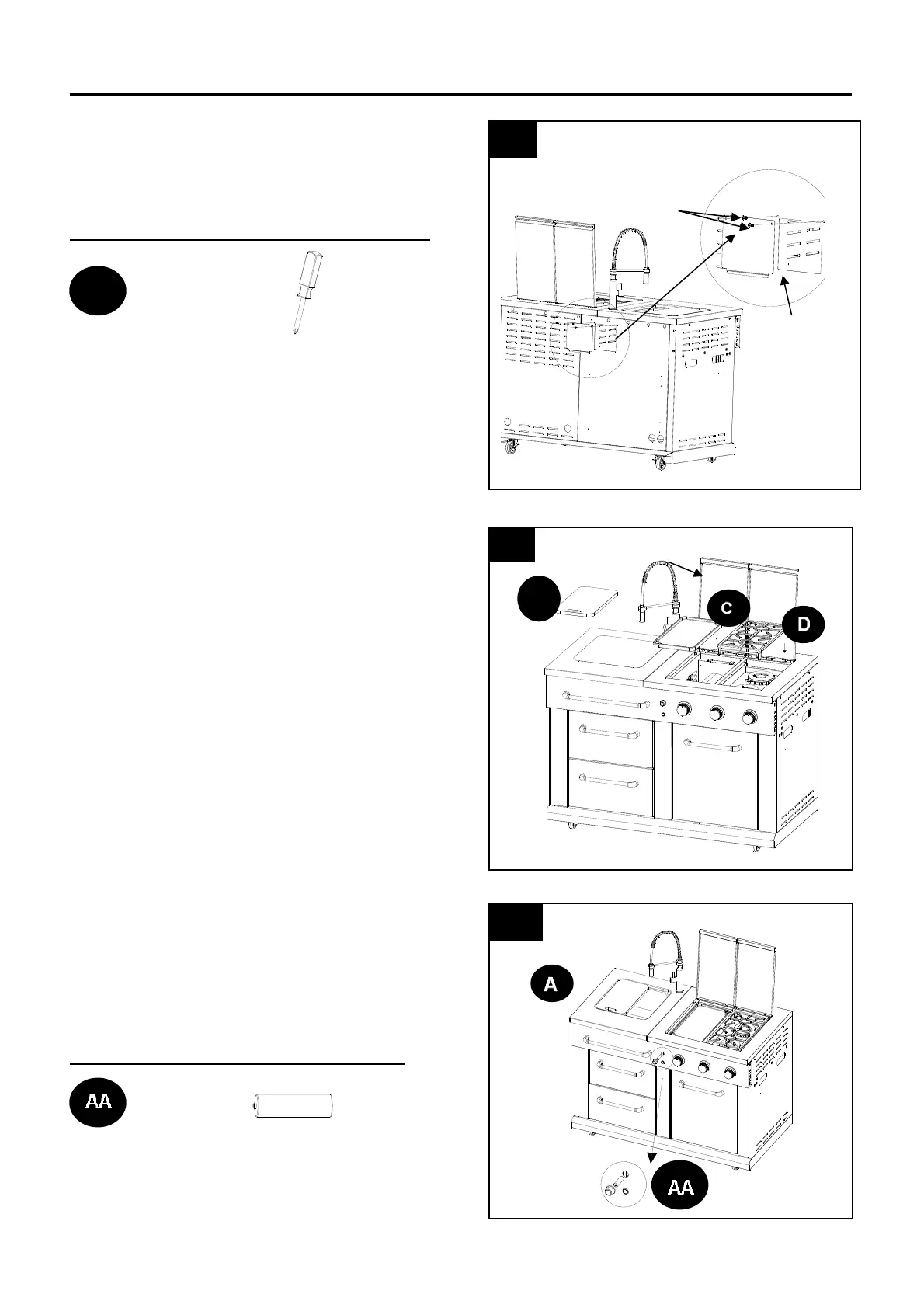 C

D

A

AA

AA