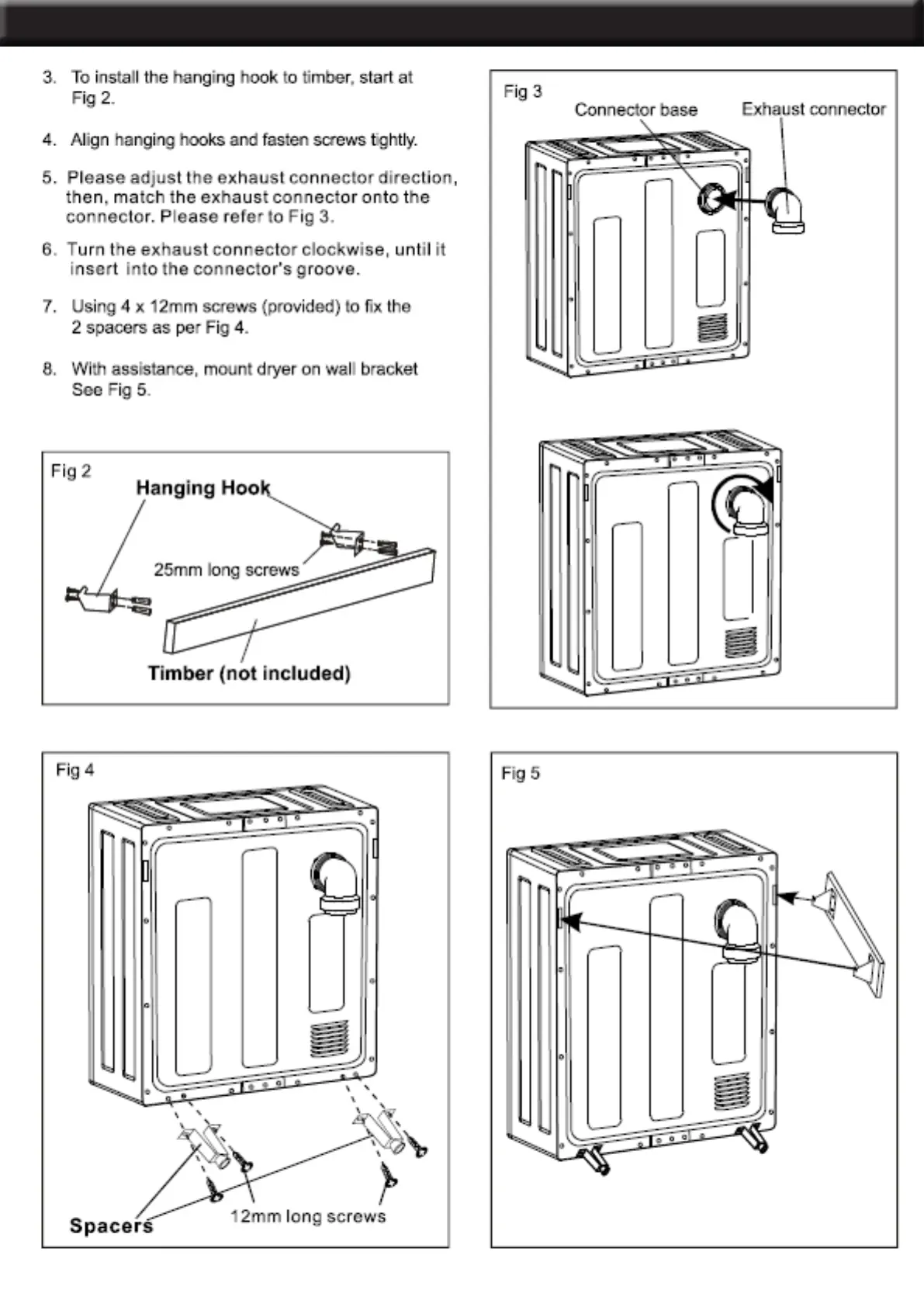 3. To install the hanging hook to timber, start at Fig 2.

4. Align hanging hooks and fasten screws tightly.

5. Please adjust the exhaust connector direction, then, match the exhaust connector onto the connector. Please refer to Fig 3.

6. Turn the exhaust connector clockwise, until it insert into the connector's groove.

7. Using 4 x 12mm screws (provided) to fix the 2 spacers as per Fig 4.

8. With assistance, mount dryer on wall bracket See Fig 5.

Fig 2
Hanging Hook
25mm long screws
Timber (not included)

Fig 3
Connector base
Exhaust connector

Fig 4
Spacers
12mm long screws

Fig 5