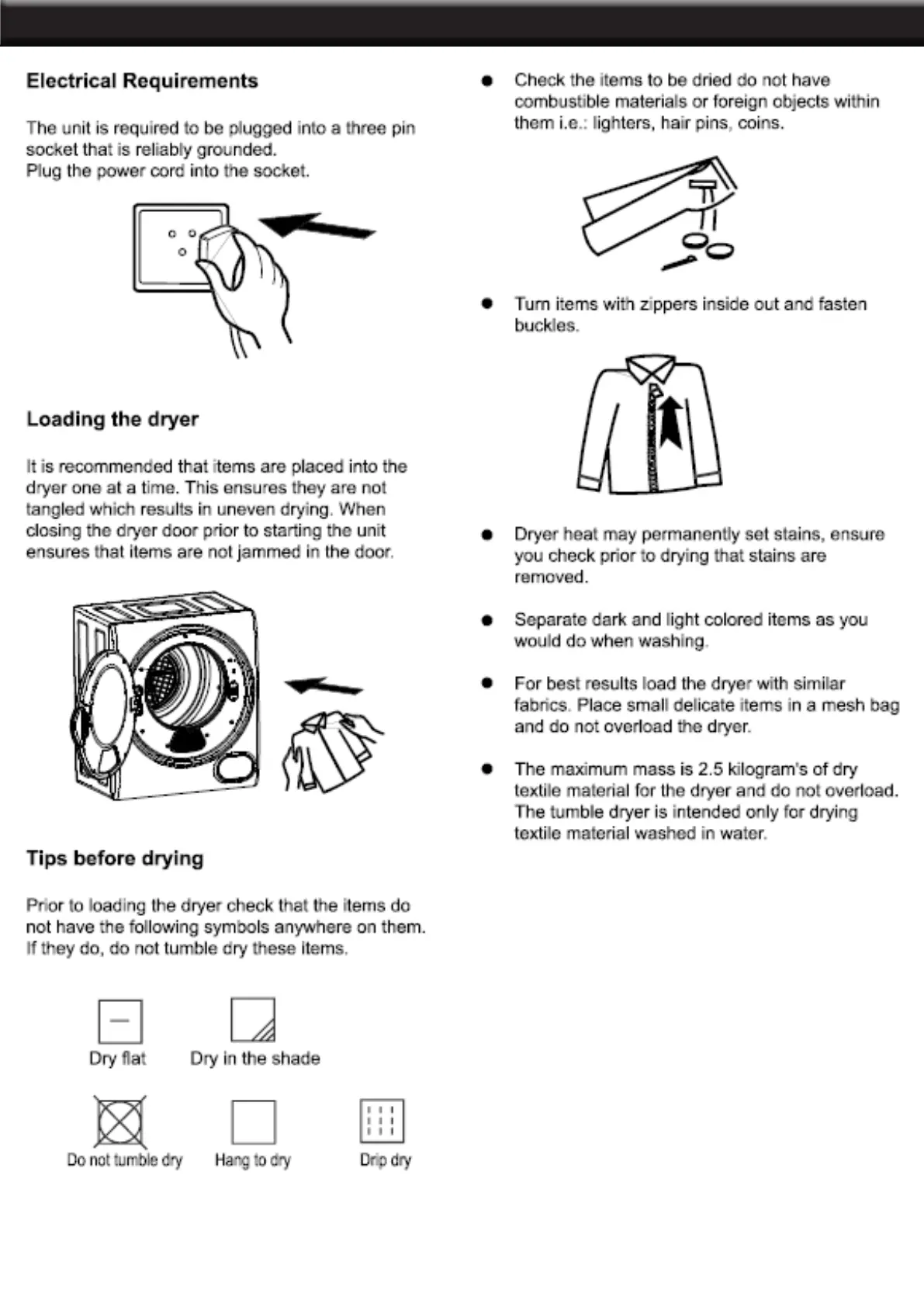 Electrical Requirements

The unit is required to be plugged into a three pin socket that is reliably grounded.
Plug the power cord into the socket.

Loading the dryer

It is recommended that items are placed into the dryer one at a time. This ensures they are not tangled which results in uneven drying. When closing the dryer door prior to starting the unit ensures that items are not jammed in the door.

Tips before drying

Prior to loading the dryer check that the items do not have the following symbols anywhere on them. If they do, do not tumble dry these items.

Dry flat

Dry in the shade

Do not tumble dry

Hang to dry

Drip dry

● Check the items to be dried do not have combustible materials or foreign objects within them i.e.: lighters, hair pins, coins.

● Turn items with zippers inside out and fasten buckles.

● Dryer heat may permanently set stains, ensure you check prior to drying that stains are removed.

● Separate dark and light colored items as you would do when washing.

● For best results load the dryer with similar fabrics. Place small delicate items in a mesh bag and do not overload the dryer.

● The maximum mass is 2.5 kilogram's of dry textile material for the dryer and do not overload. The tumble dryer is intended only for drying textile material washed in water.