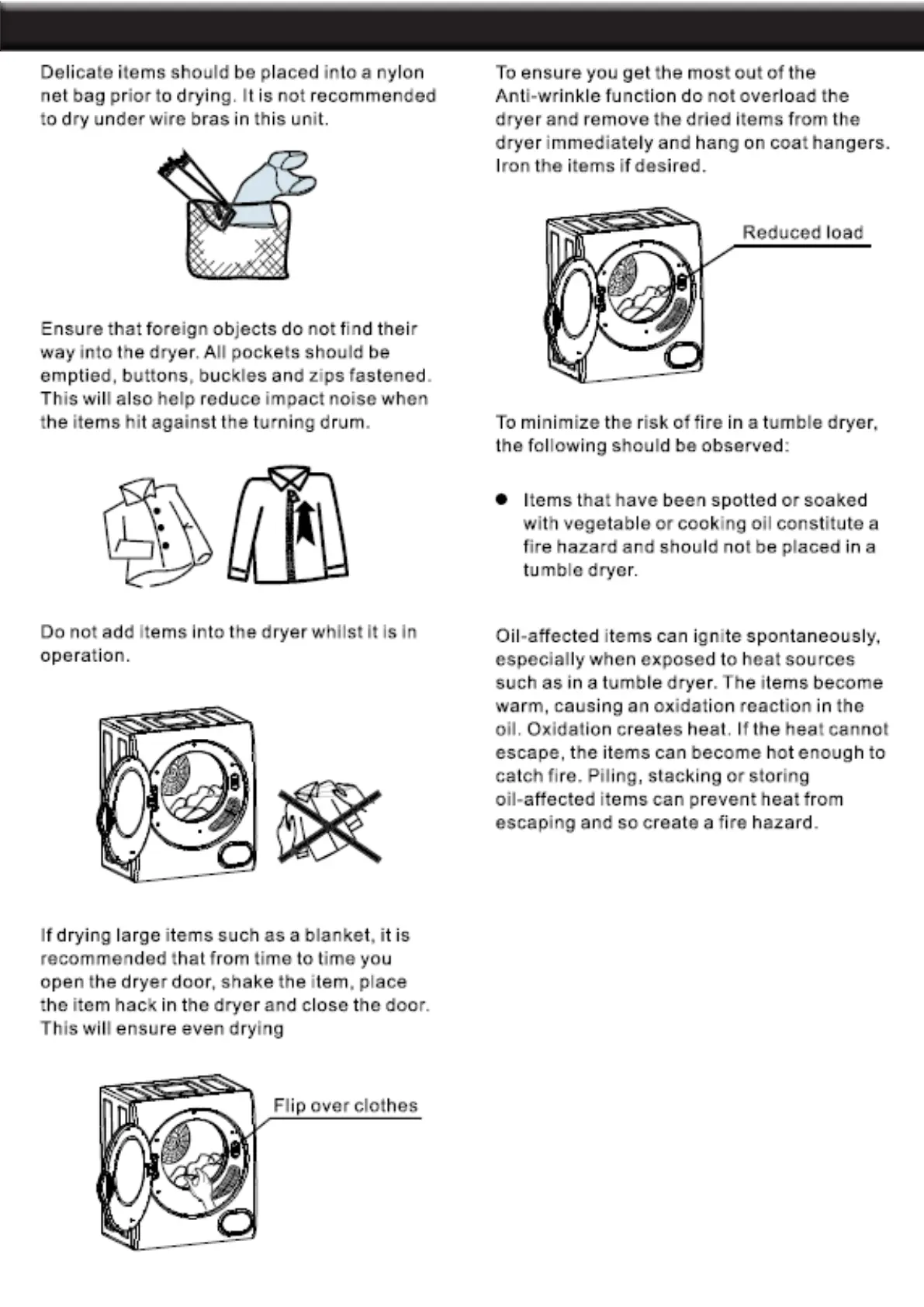 Delicate items should be placed into a nylon net bag prior to drying. It is not recommended to dry under wire bras in this unit.

Ensure that foreign objects do not find their way into the dryer. All pockets should be emptied, buttons, buckles and zips fastened. This will also help reduce impact noise when the items hit against the turning drum.

Do not add items into the dryer whilst it is in operation.

If drying large items such as a blanket, it is recommended that from time to time you open the dryer door, shake the item, place the item hack in the dryer and close the door. This will ensure even drying

Flip over clothes

To ensure you get the most out of the Anti-wrinkle function do not overload the dryer and remove the dried items from the dryer immediately and hang on coat hangers. Iron the items if desired.

Reduced load

To minimize the risk of fire in a tumble dryer, the following should be observed:

● Items that have been spotted or soaked with vegetable or cooking oil constitute a fire hazard and should not be placed in a tumble dryer.

Oil-affected items can ignite spontaneously, especially when exposed to heat sources such as in a tumble dryer. The items become warm, causing an oxidation reaction in the oil. Oxidation creates heat. If the heat cannot escape, the items can become hot enough to catch fire. Piling, stacking or storing oil-affected items can prevent heat from escaping and so create a fire hazard.