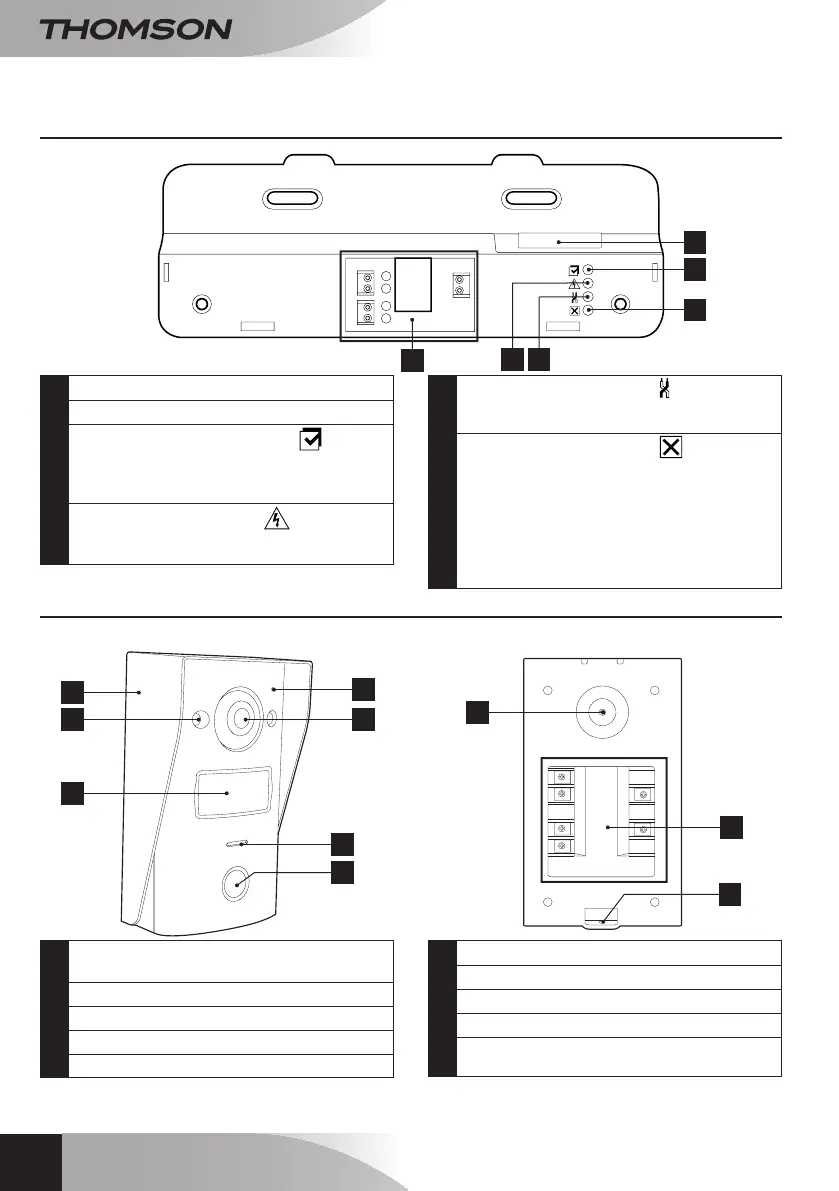 THOMSON