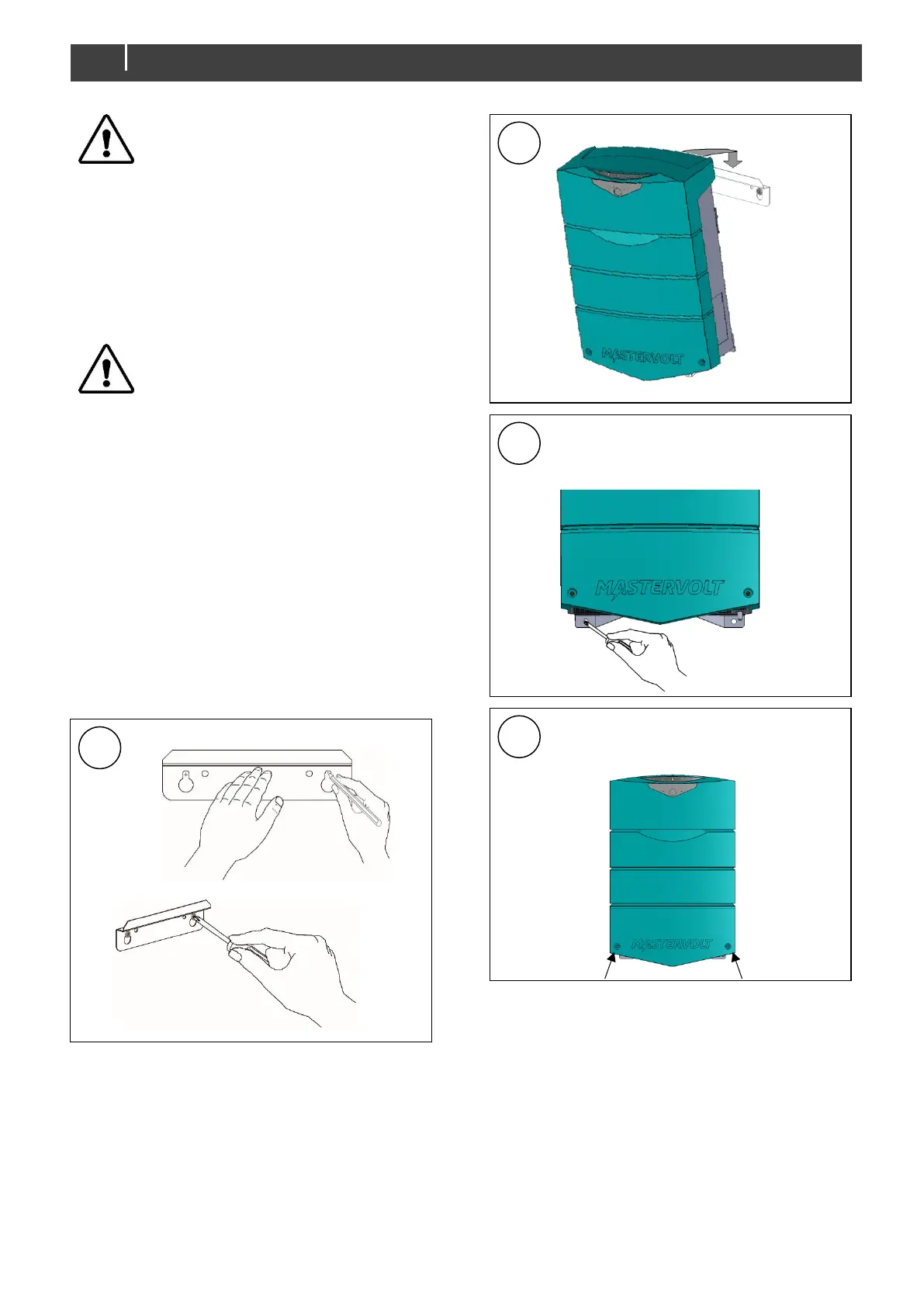 MASTERVOLT

MASTERVOLT

MASTERVOLT