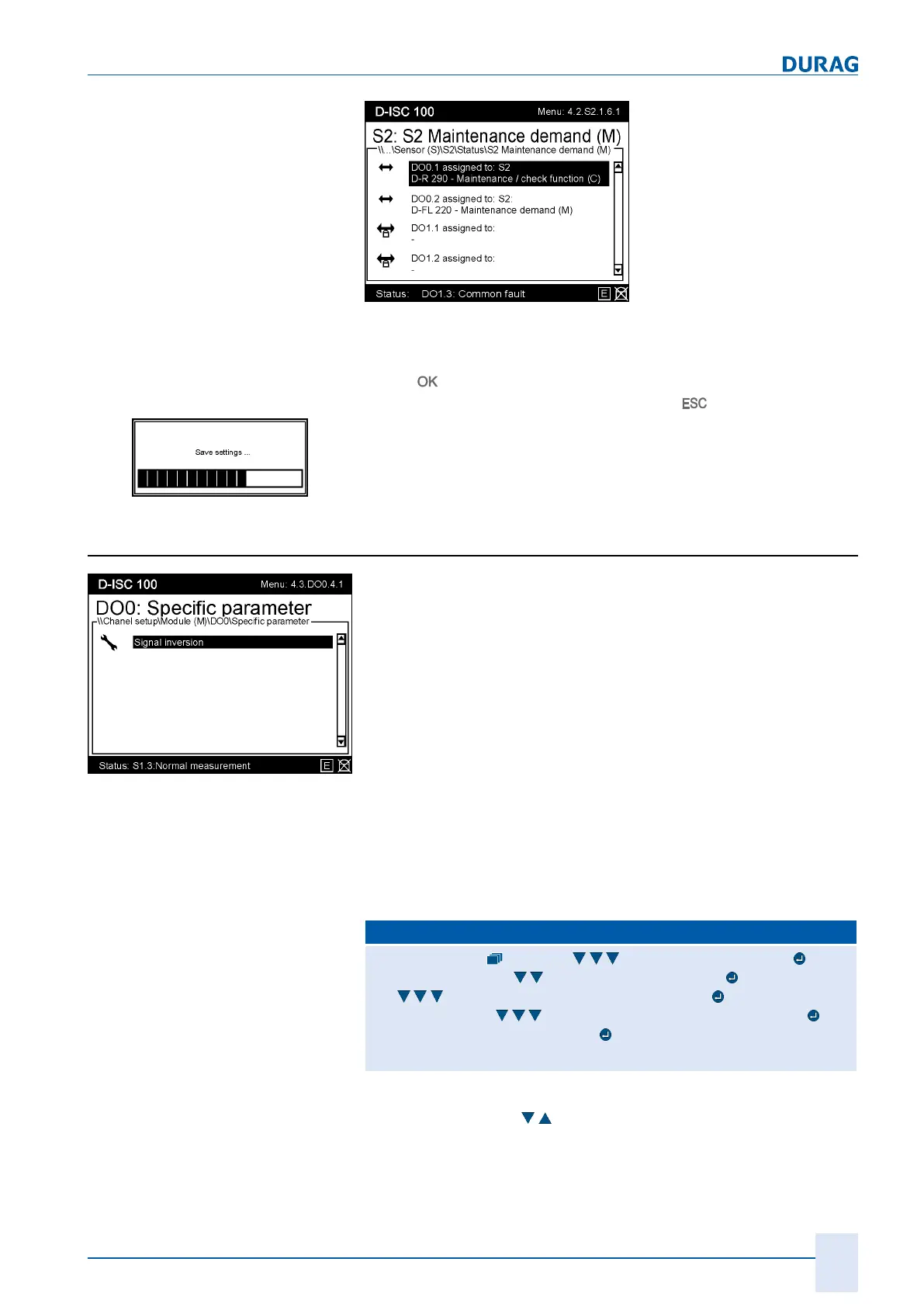 DURAG

D-ISC 100 Menu: 4.2.S2.1.6.1
S2: S2 Maintenance demand (M)
\\...\Sensor (S)\S2\Status\S2 Maintenance demand (M)
DO0.1 assigned to: S2
D-R 290 - Maintenance / check function (C)
DO0.2 assigned to: S2:
D-FL 220 - Maintenance demand (M)
DO1.1 assigned to:
-
DO1.2 assigned to:
-
Status: DO1.3: Common fault E

OK

ESC

Save settings ...

D-ISC 100 Menu: 4.3.DO0.4.1
DO0: Specific parameter
\\Chanel setup\Module (M)\DO0\Specific parameter
Signal inversion
Status: S1.3:Normal measurement E