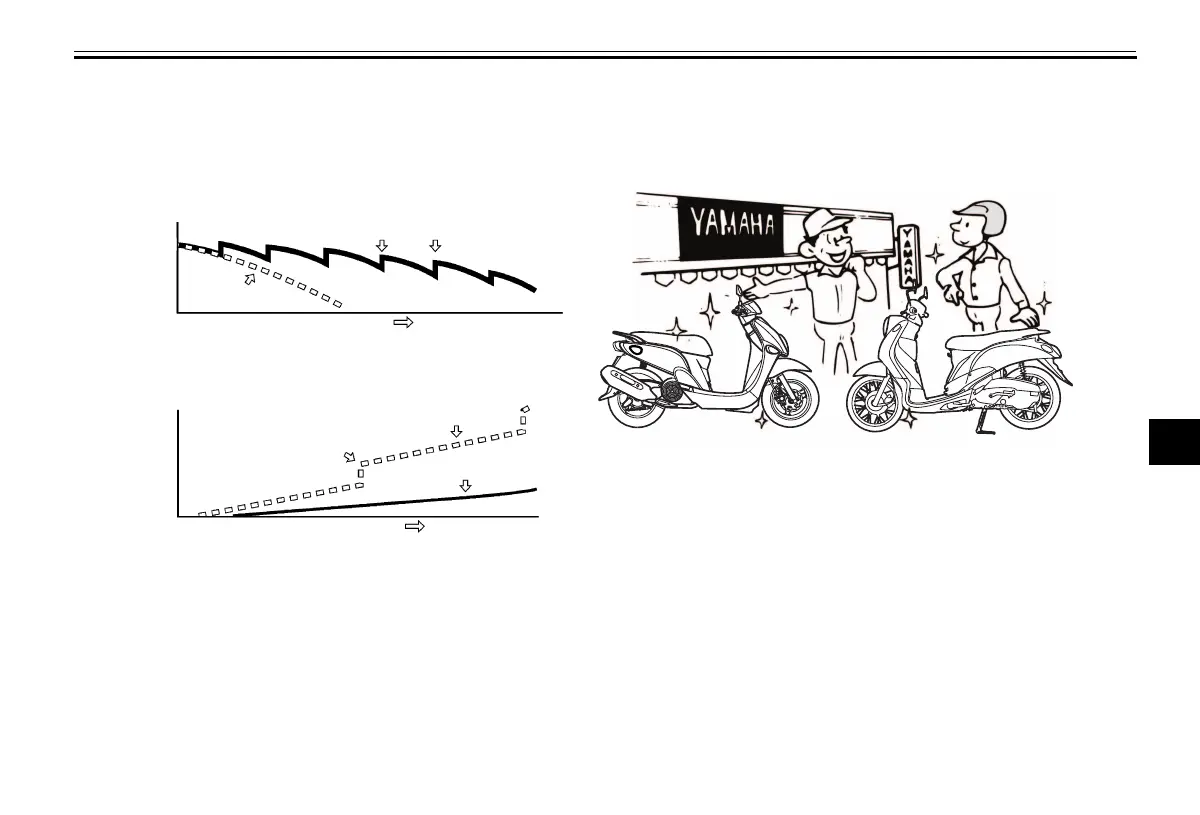 YAMAHA

YAMAHA