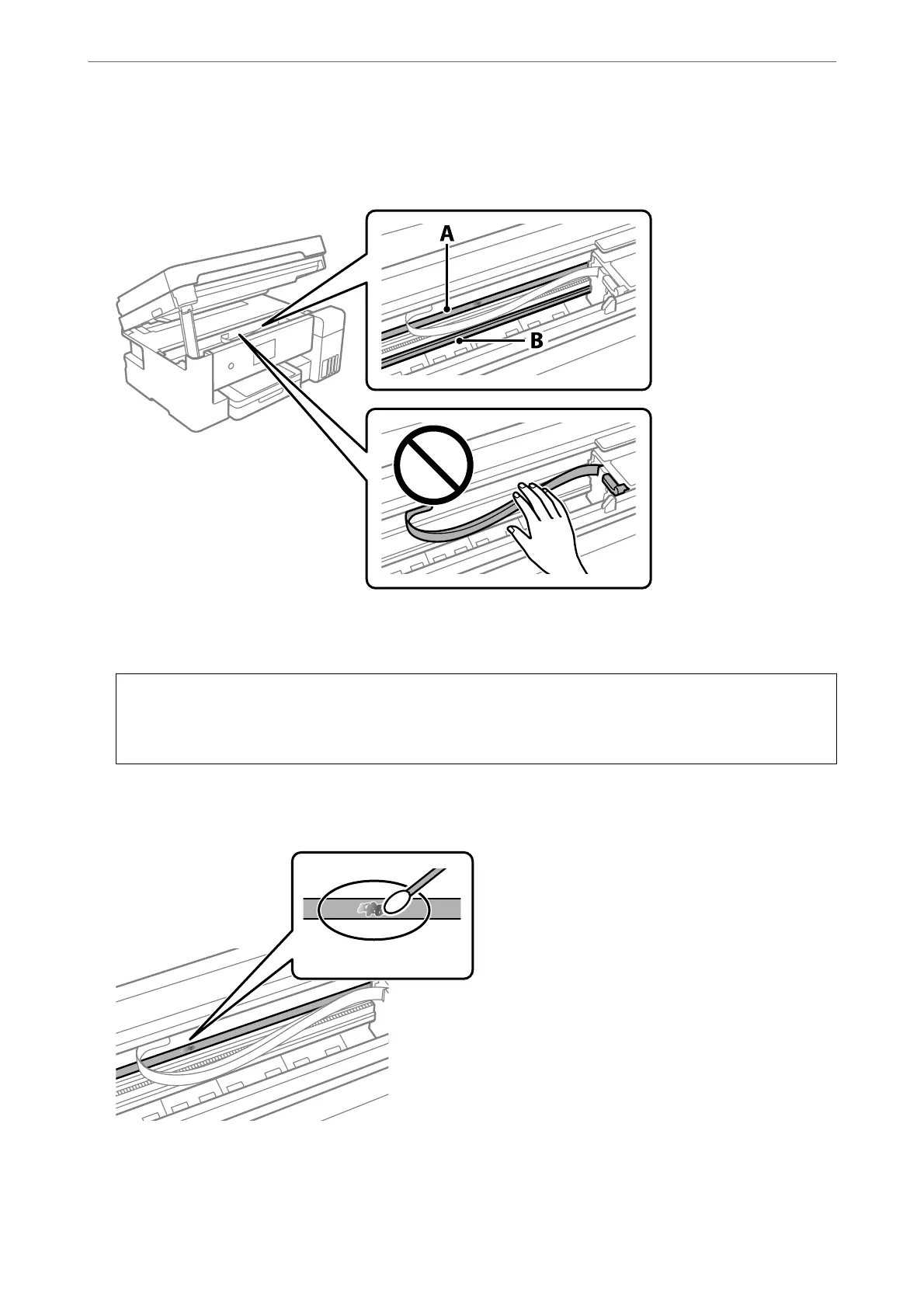 A

B