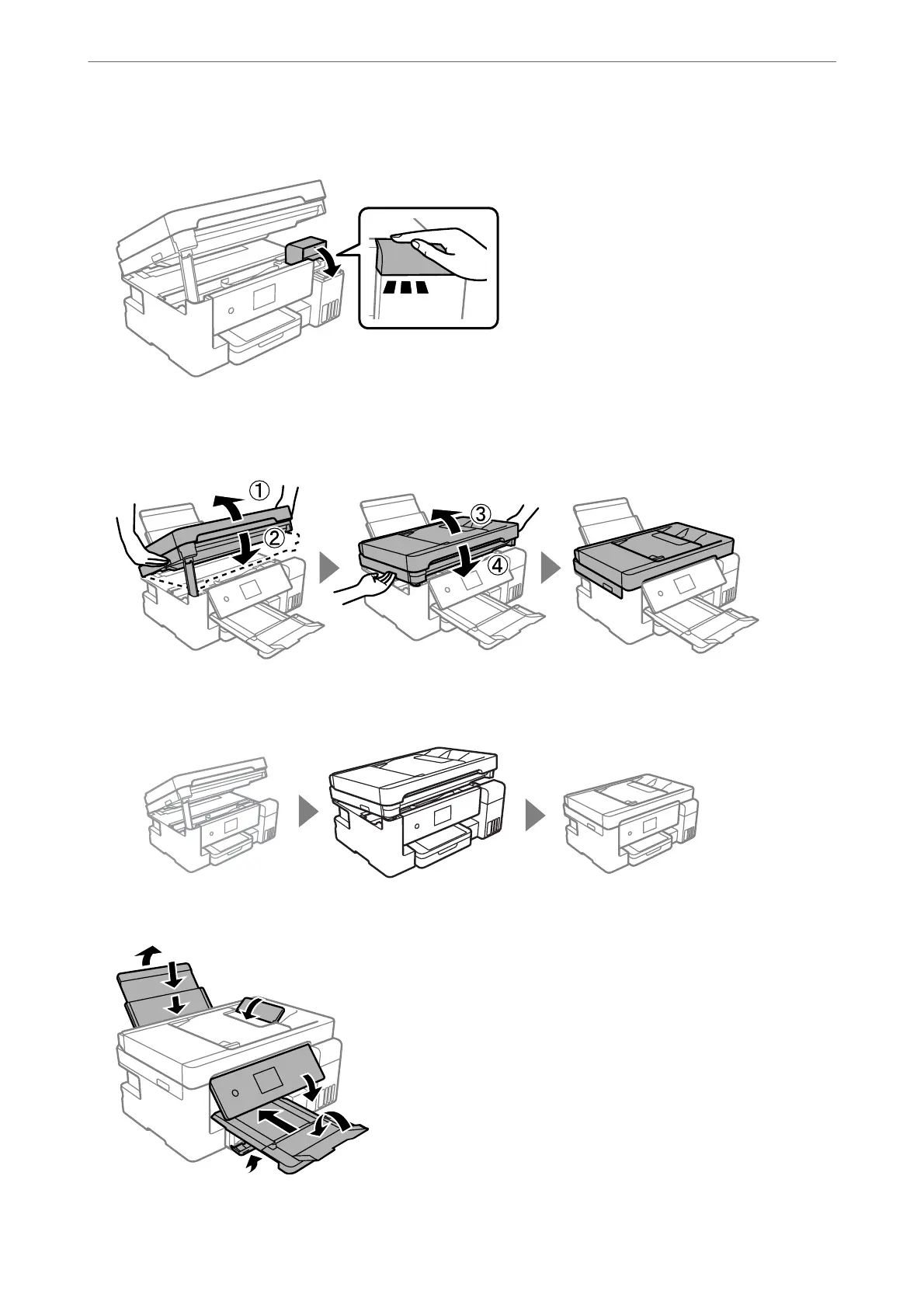 ①
②
③
④