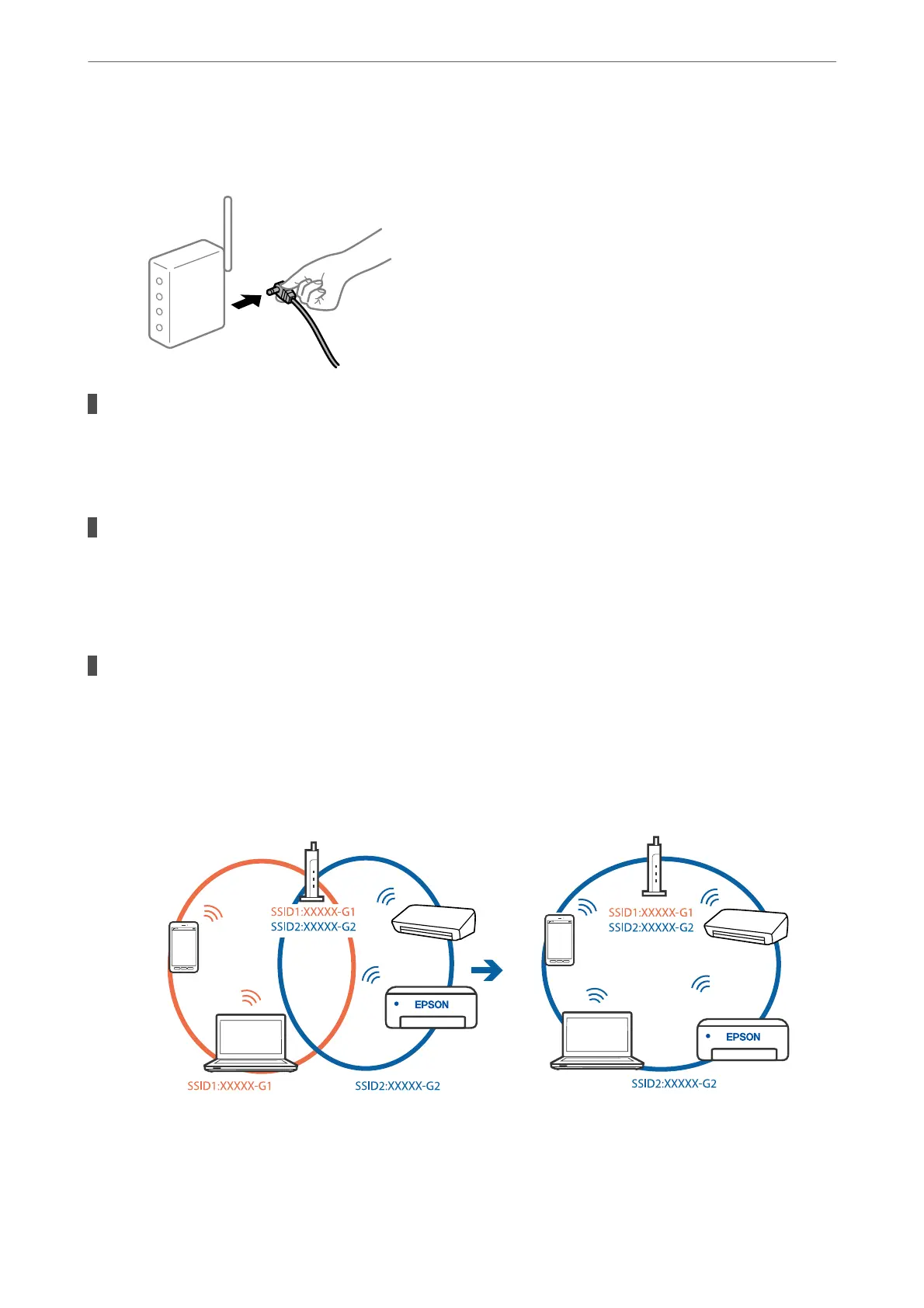 SSID1:XXXXX-G1
SSID2:XXXXX-G2

EPSON

SSID1:XXXXX-G1

SSID2:XXXXX-G2

SSID1:XXXXX-G1
SSID2:XXXXX-G2

EPSON

SSID2:XXXXX-G2