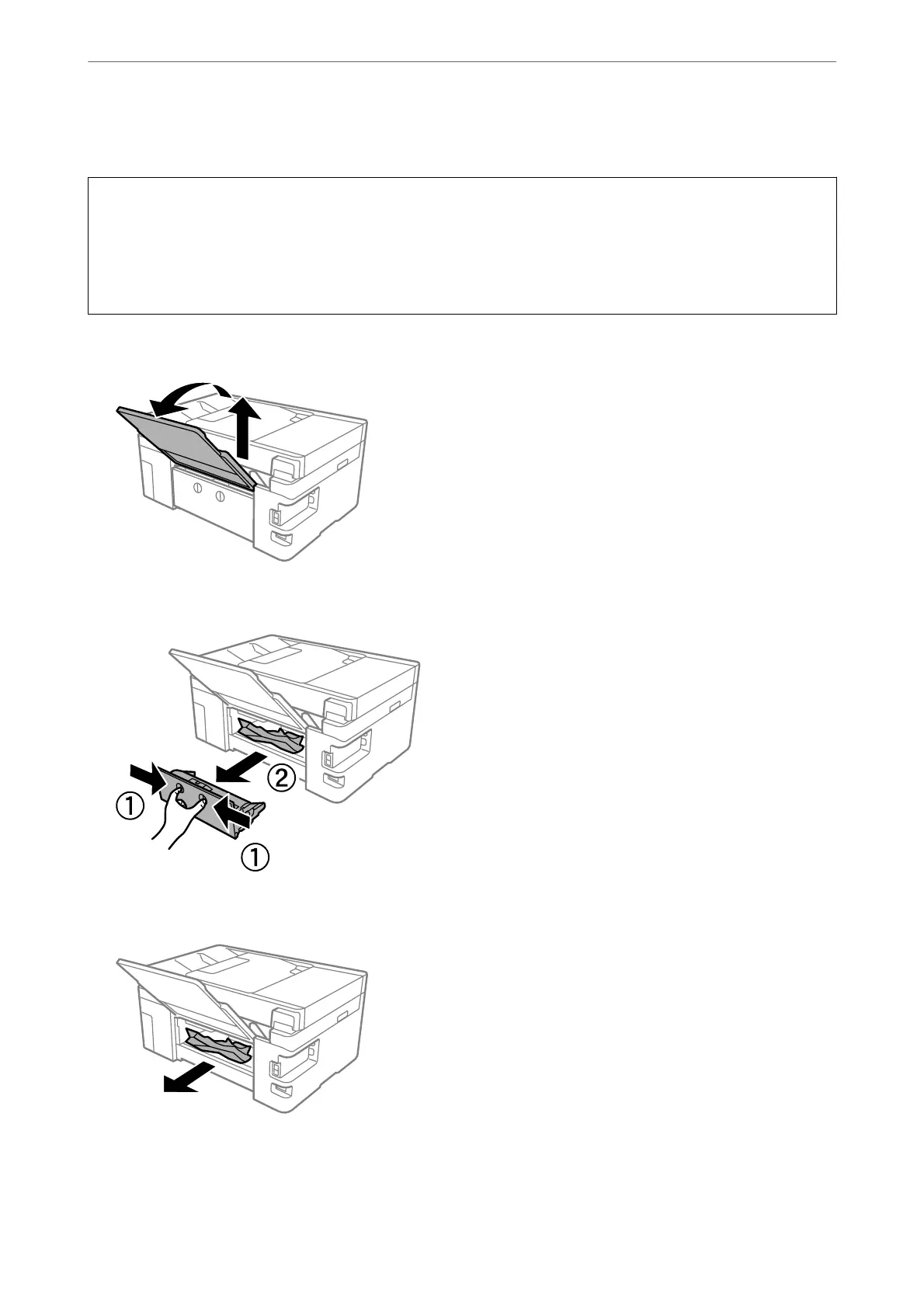 ①
②
①