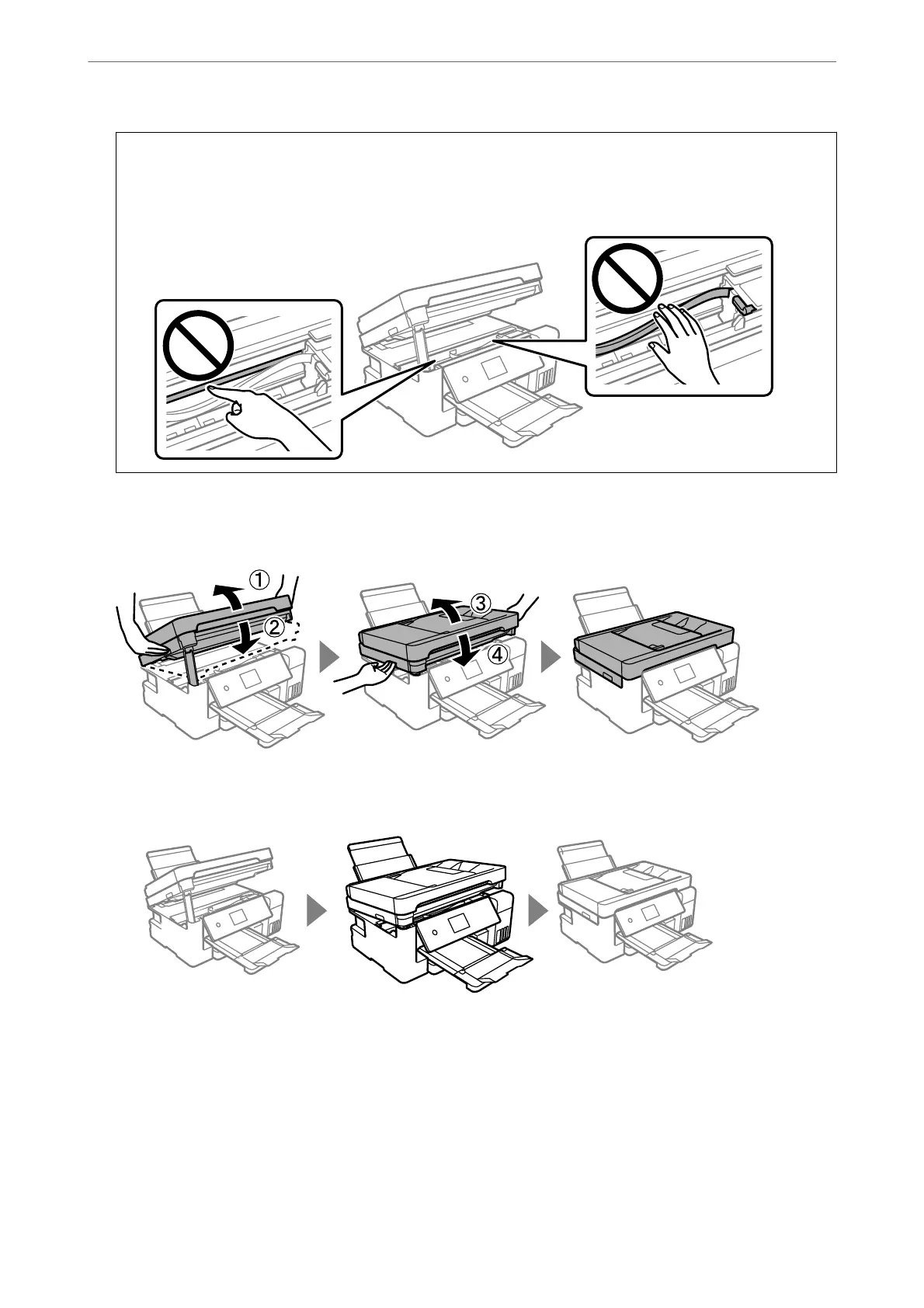 ① ② ③ ④