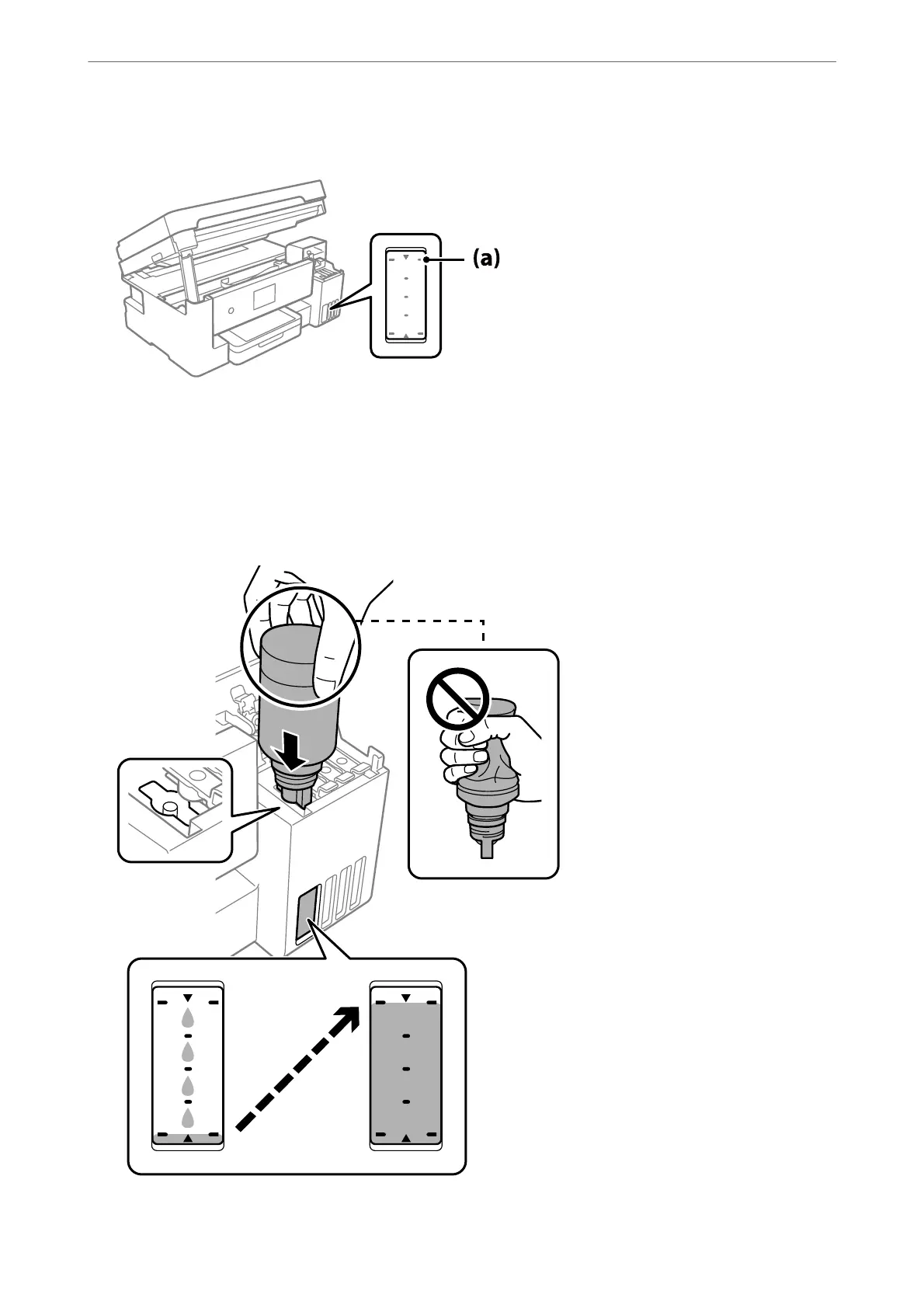 (a)