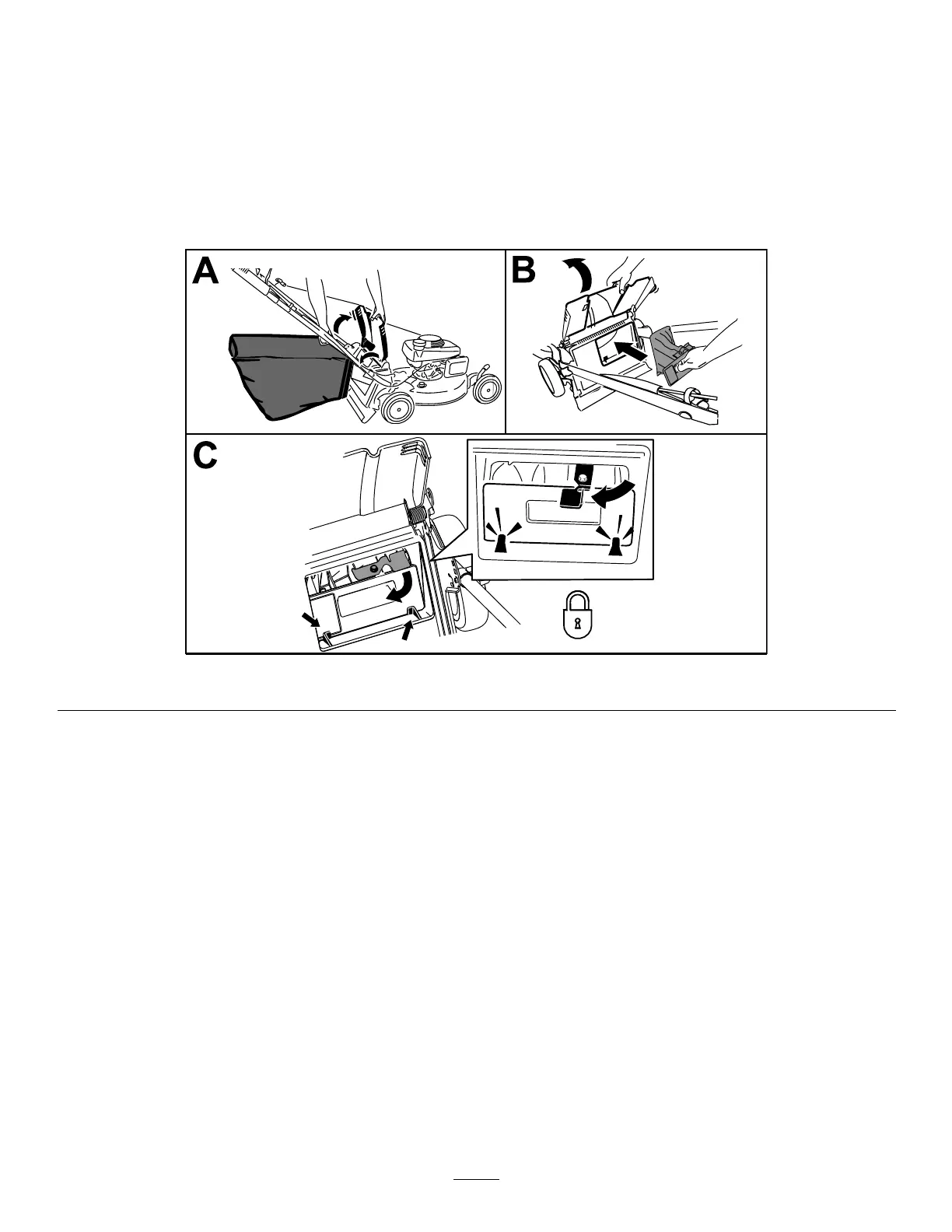 A

B

C