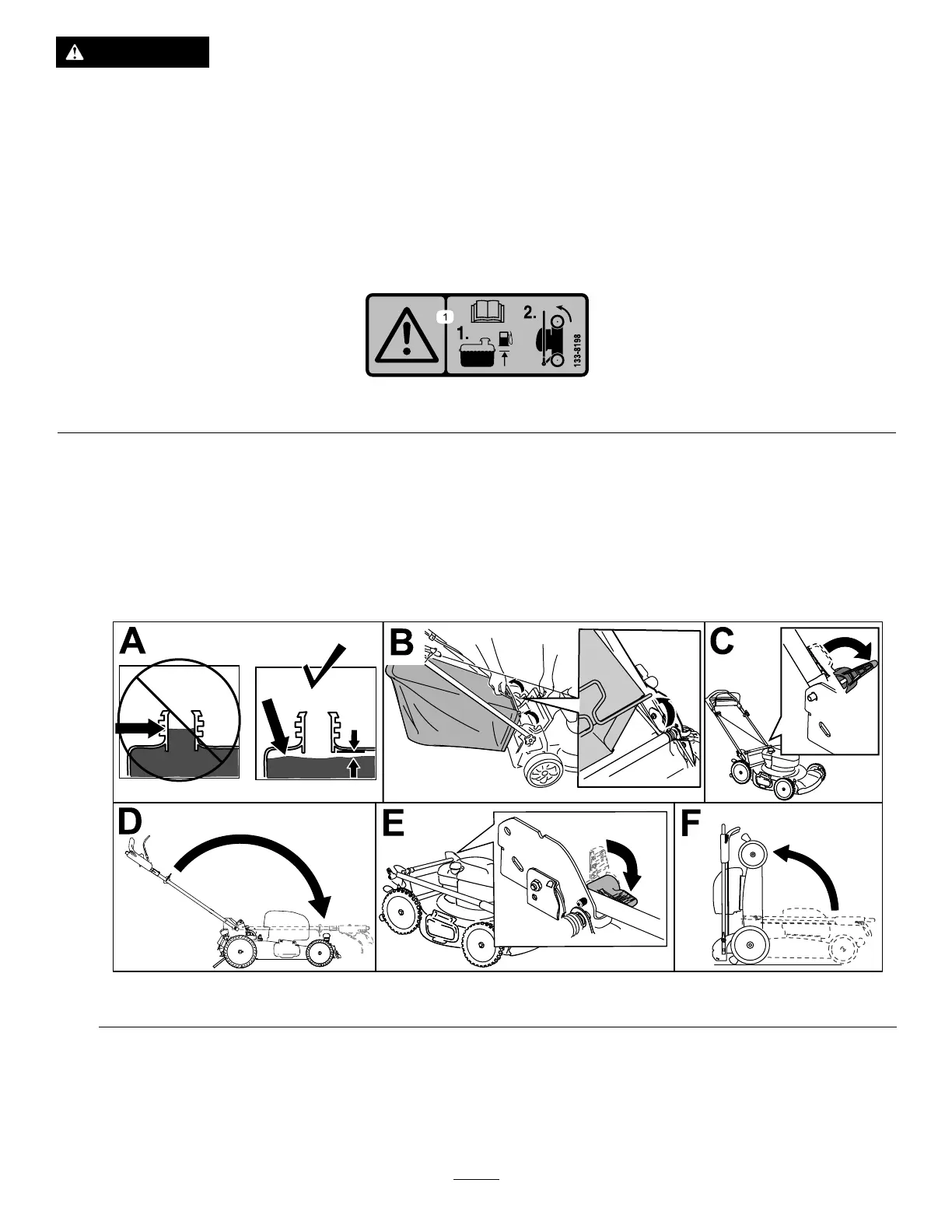 1

1.

2.

133-8198

A

B

C

D

E

F