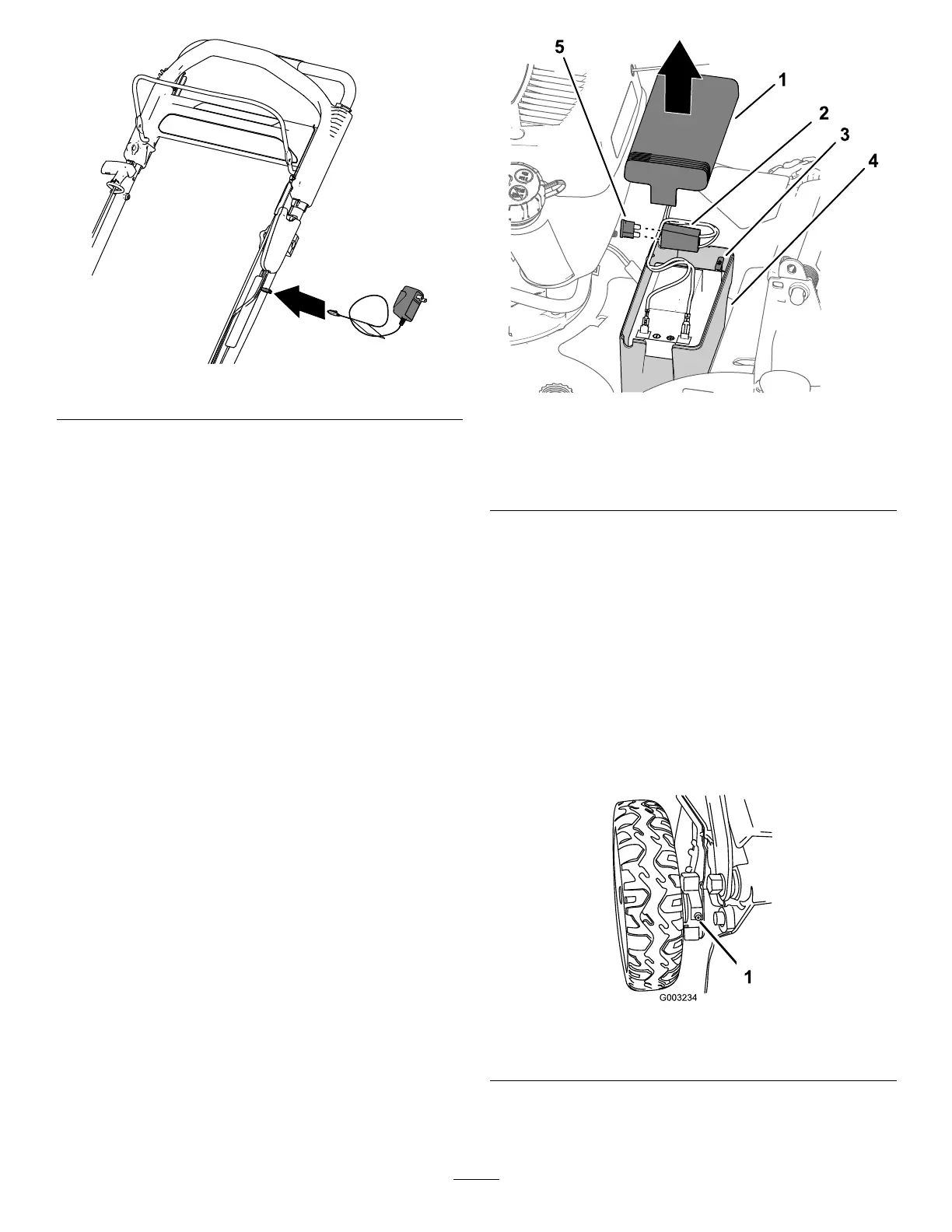 5

1

2

3

4

1

G003234