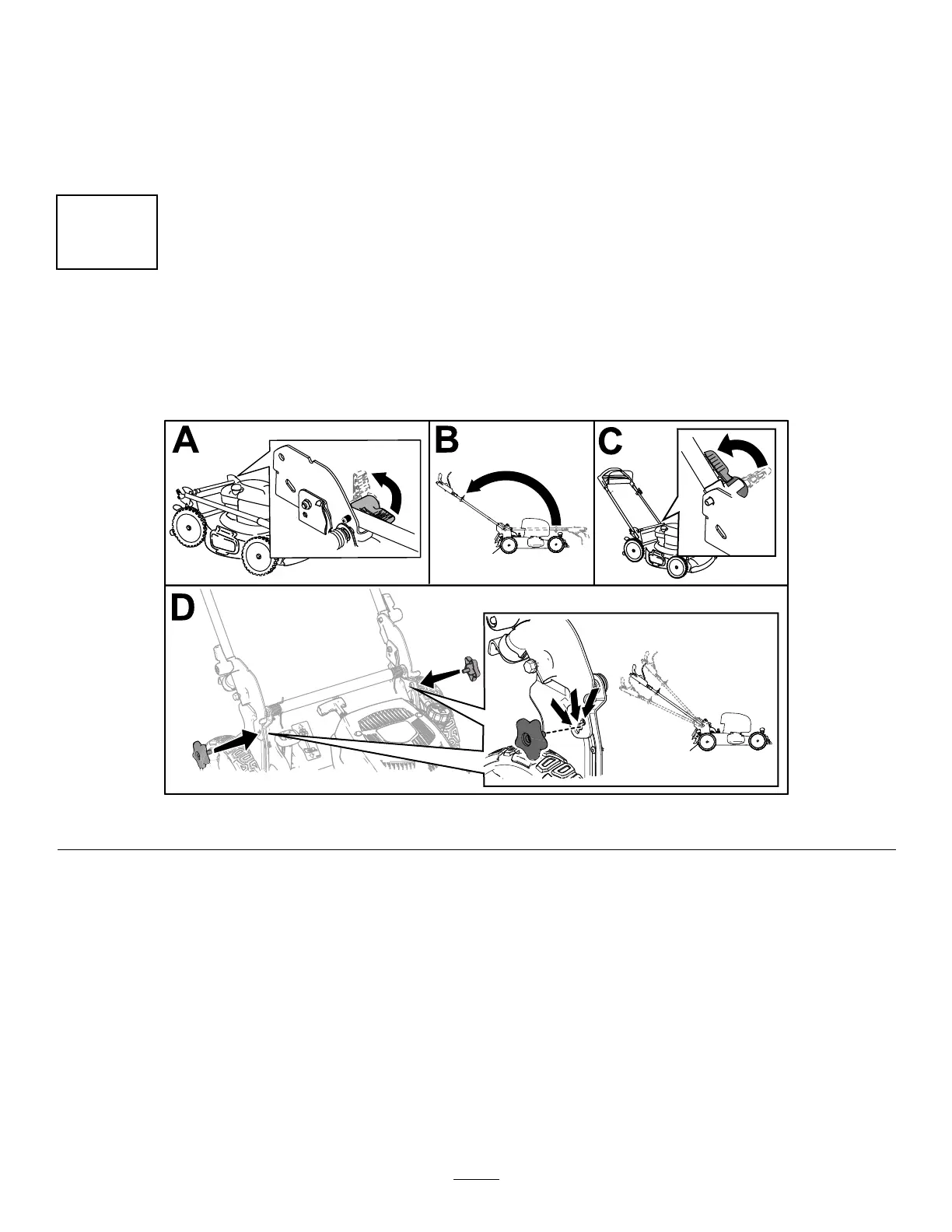 A

B

C

D