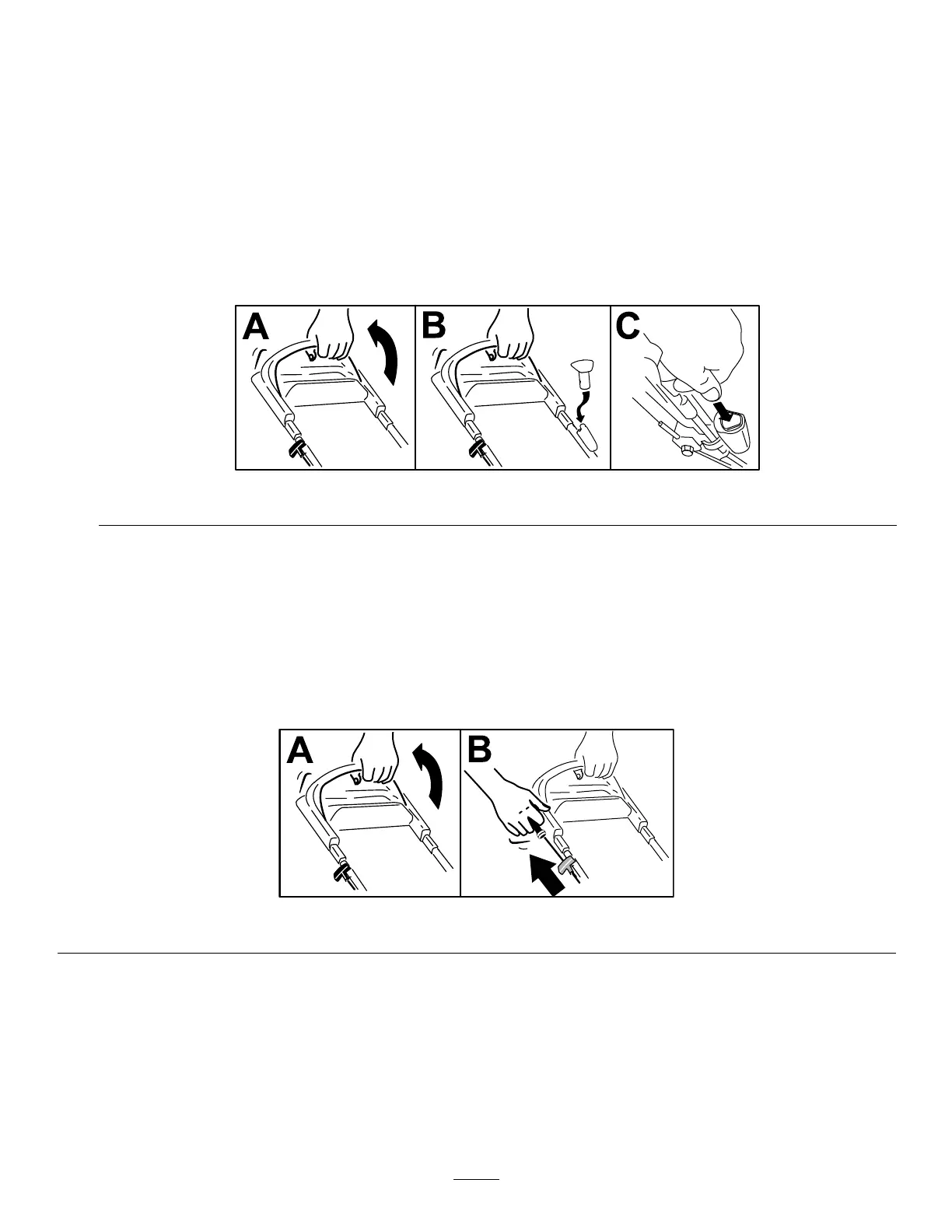 A

B

C

A

B