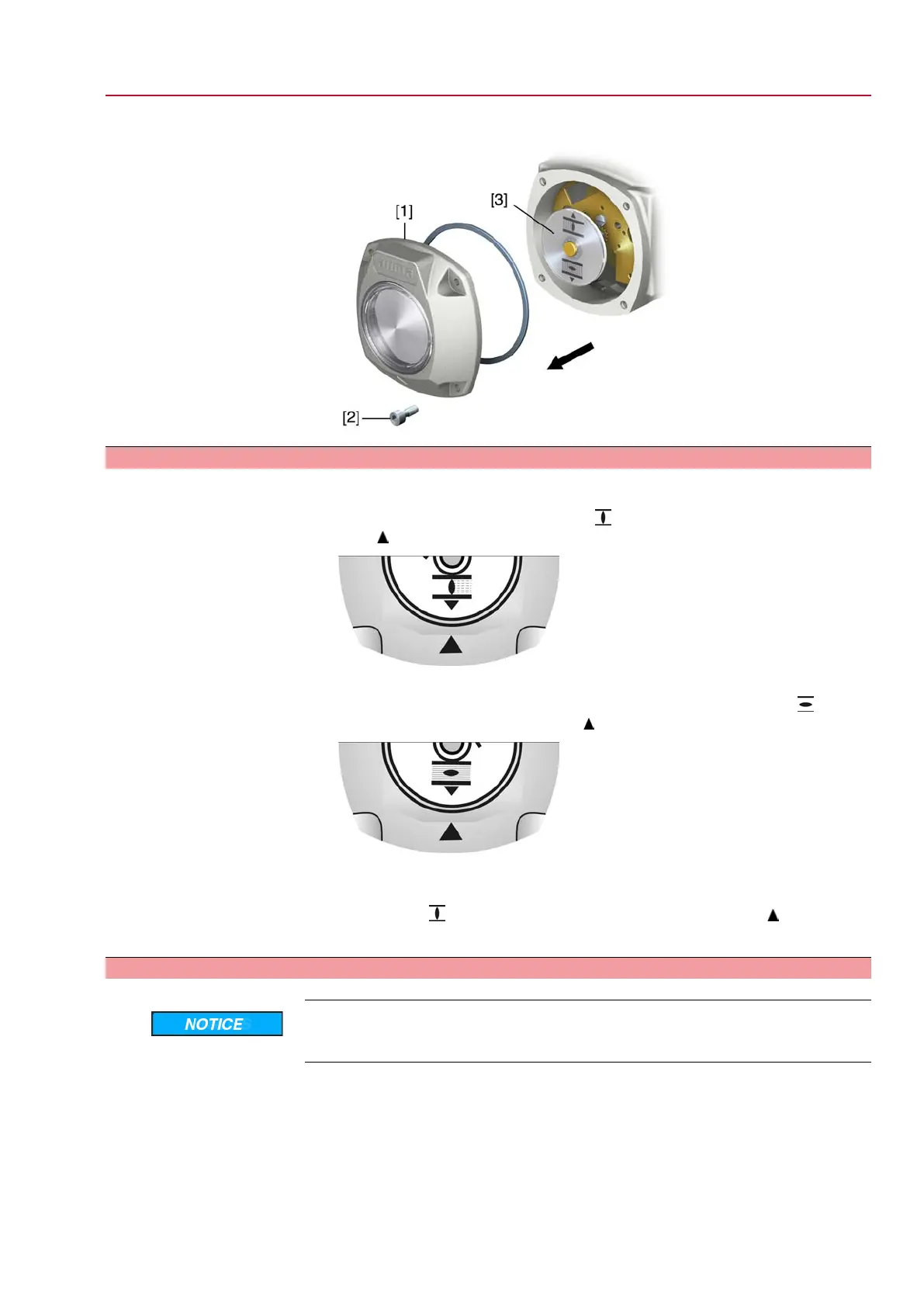 [1]

[3]

[2]

NOTICE