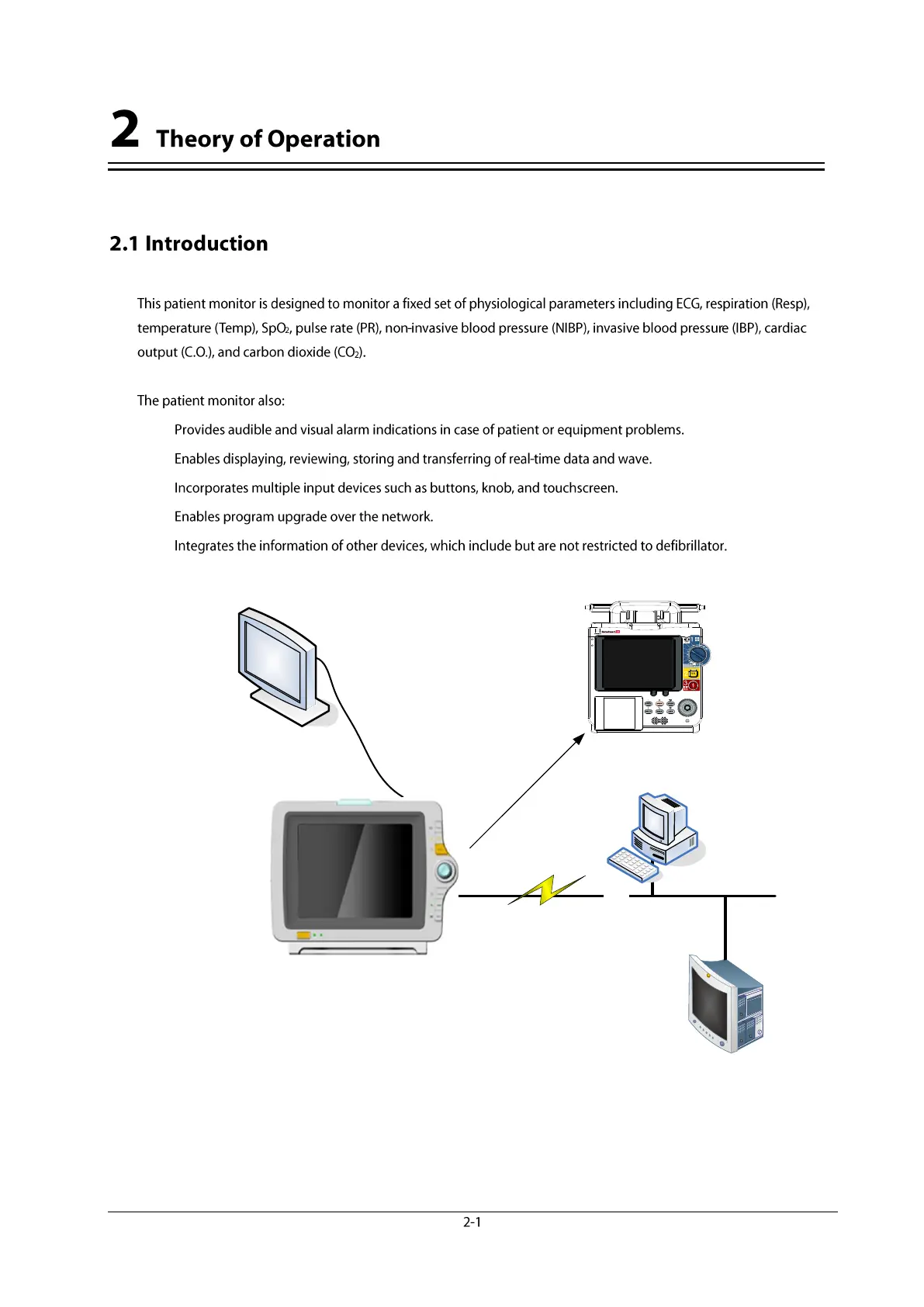 2 Theory of Operation

2.1 Introduction

This patient monitor is designed to monitor a fixed set of physiological parameters including ECG, respiration (Resp), temperature (Temp), $SpO_2$, pulse rate (PR), non-invasive blood pressure (NIBP), invasive blood pressure (IBP), cardiac output (C.O.), and carbon dioxide ($CO_2$).

The patient monitor also:

Provides audible and visual alarm indications in case of patient or equipment problems.

Enables displaying, reviewing, storing and transferring of real-time data and wave.

Incorporates multiple input devices such as buttons, knob, and touchscreen.

Enables program upgrade over the network.

Integrates the information of other devices, which include but are not restricted to defibrillator.

2-1