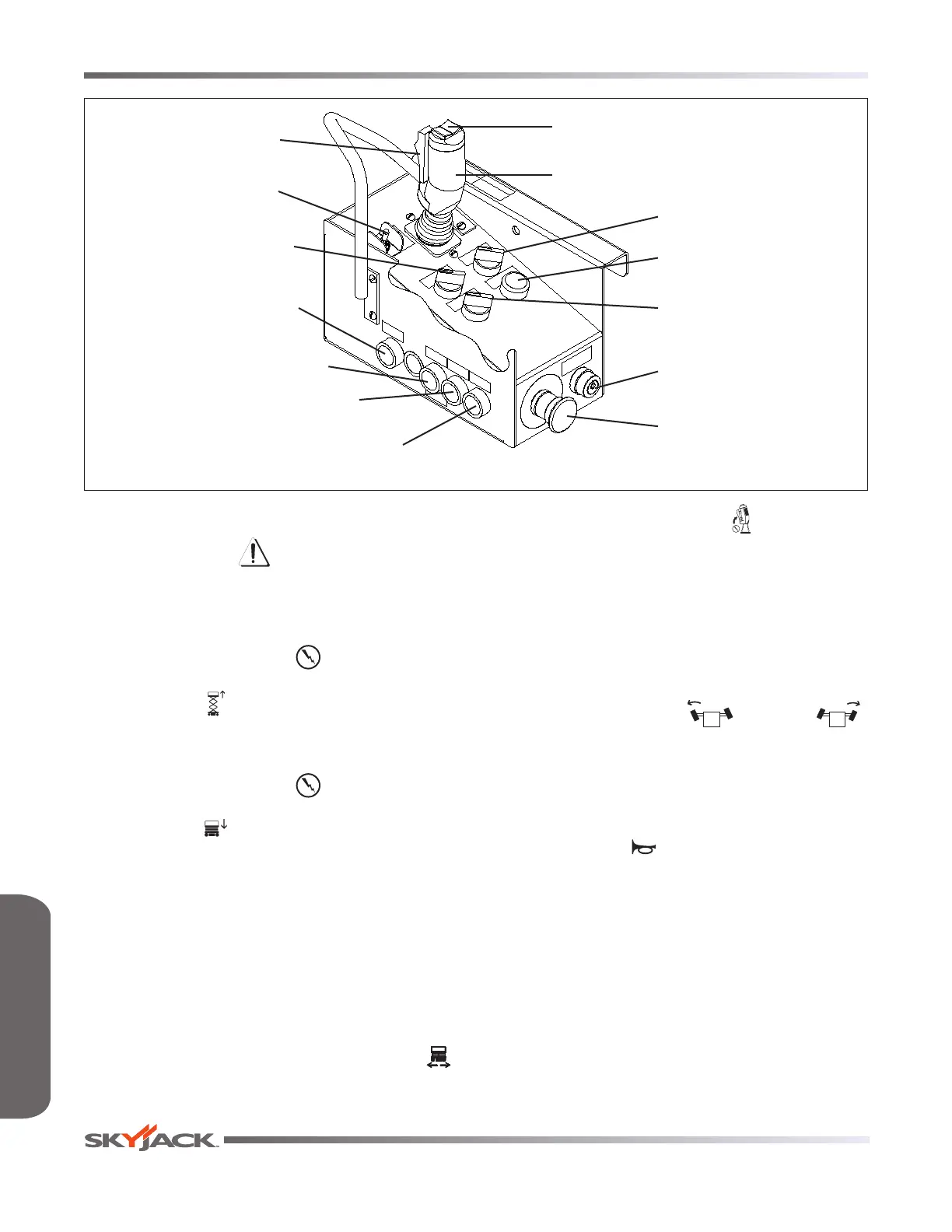 SKYJACK