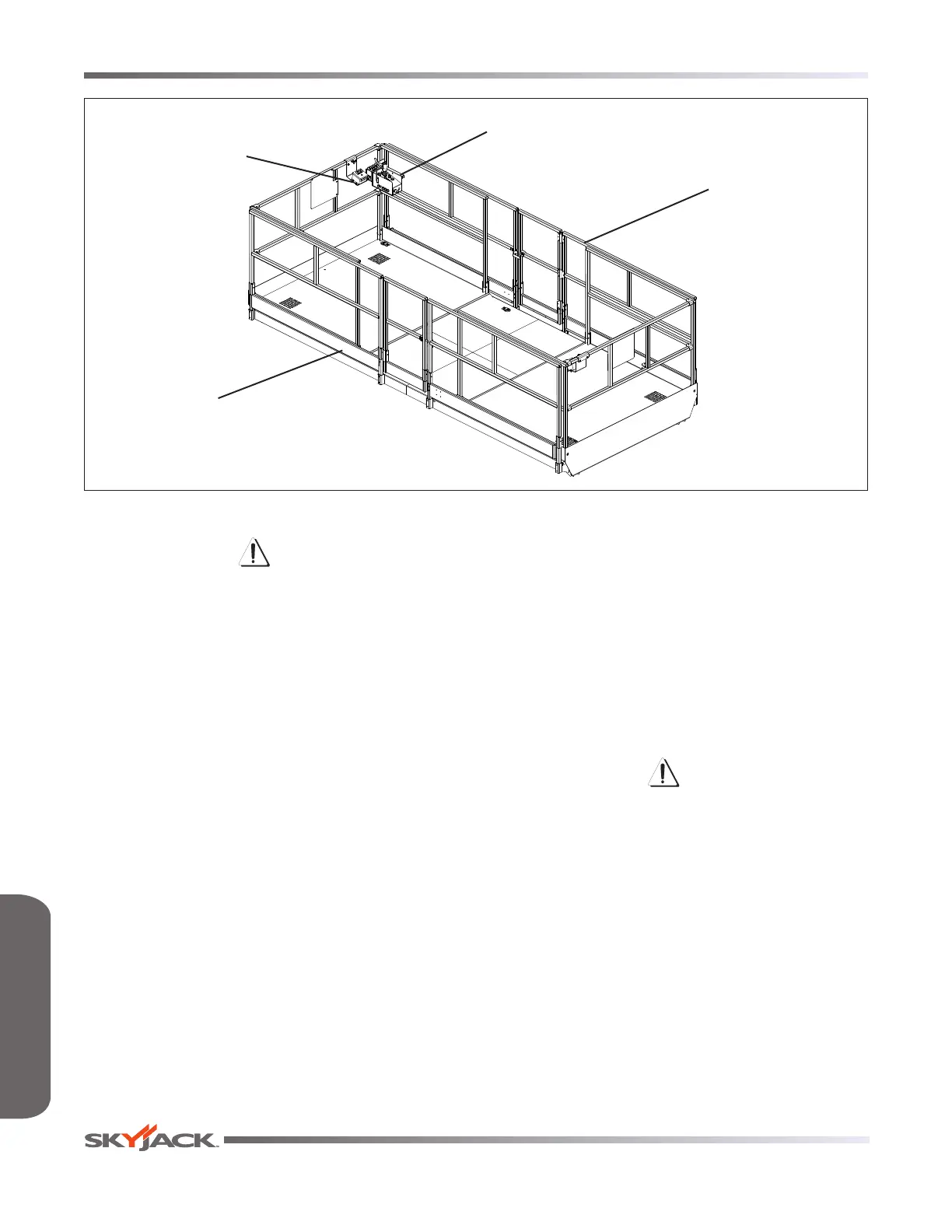 SKYJACK