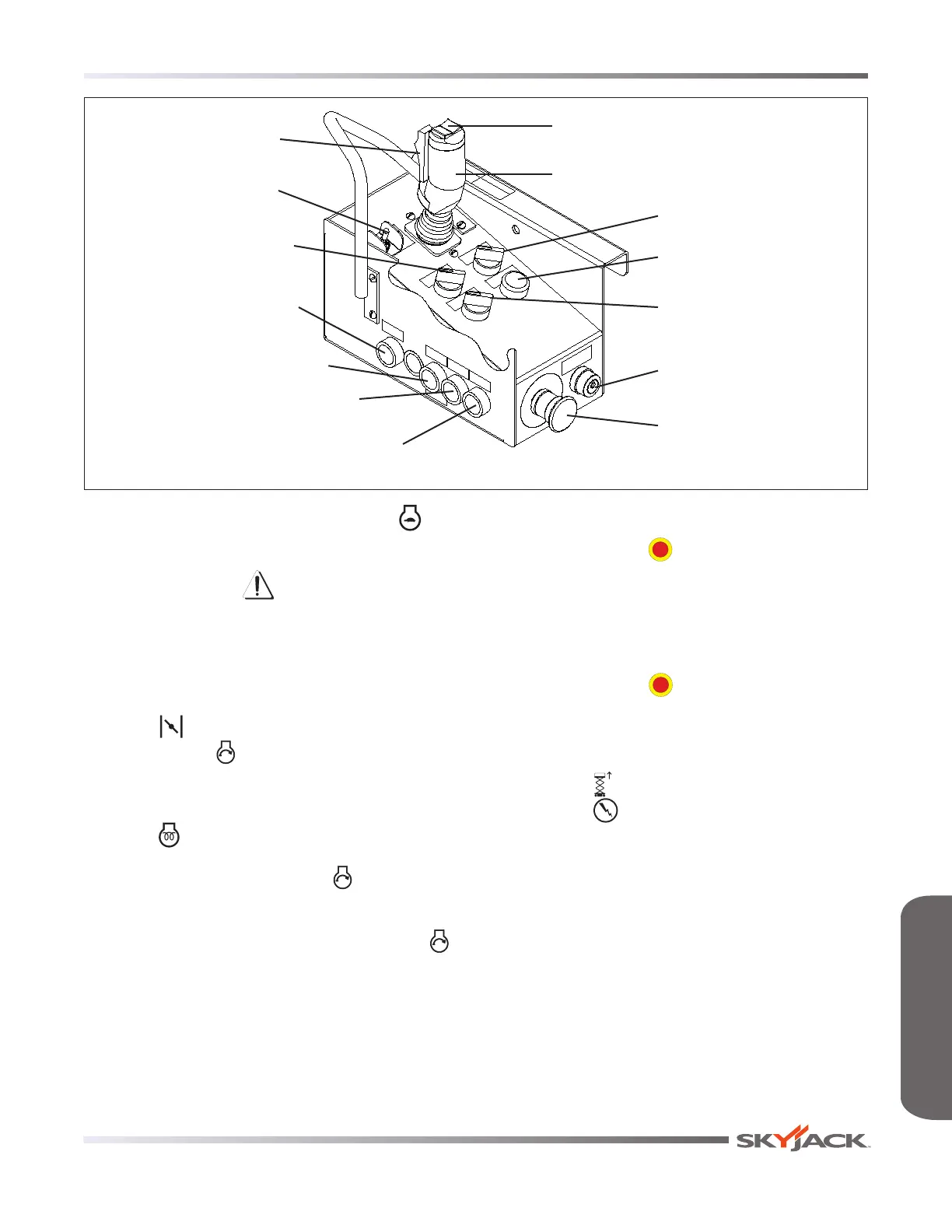 SKYJACK