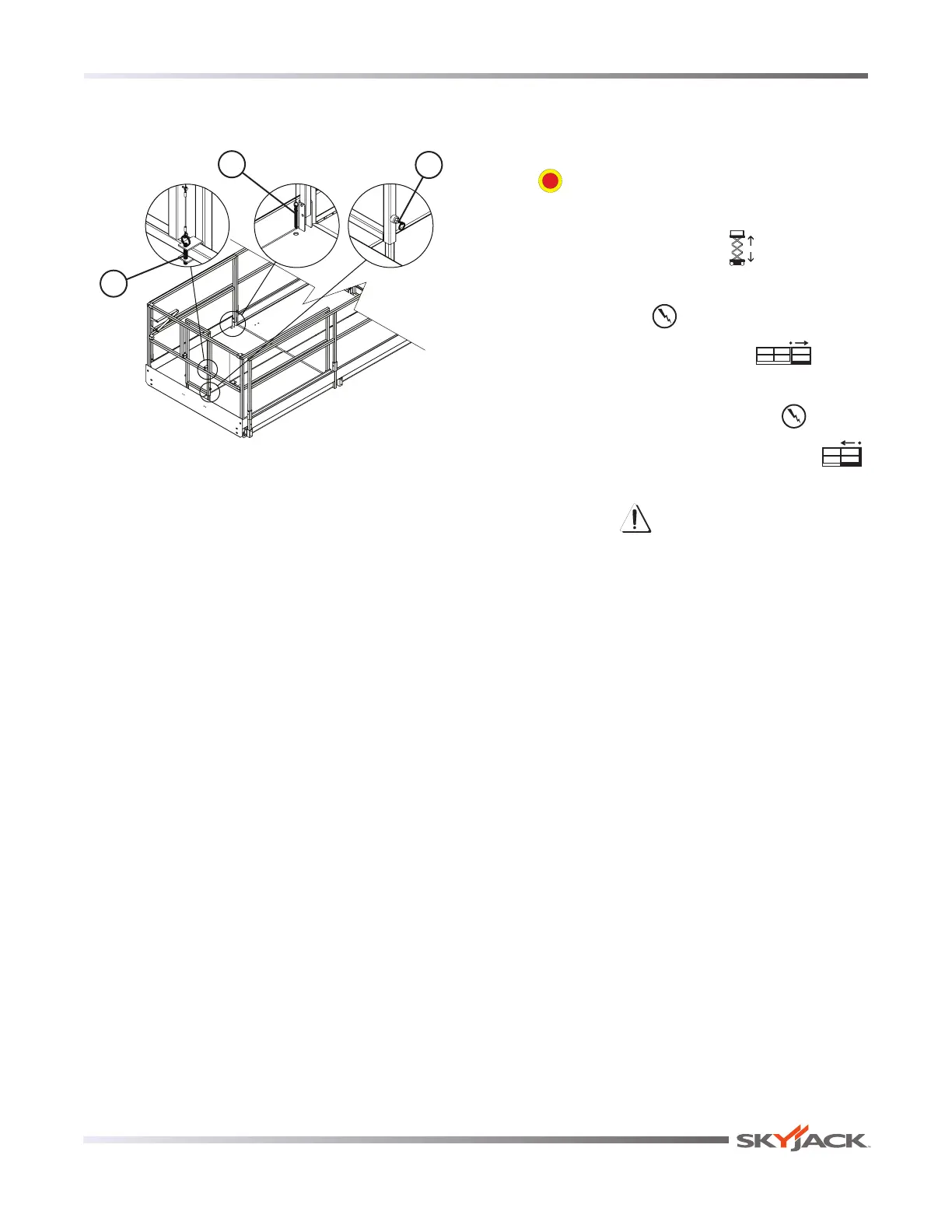 SKYJACK