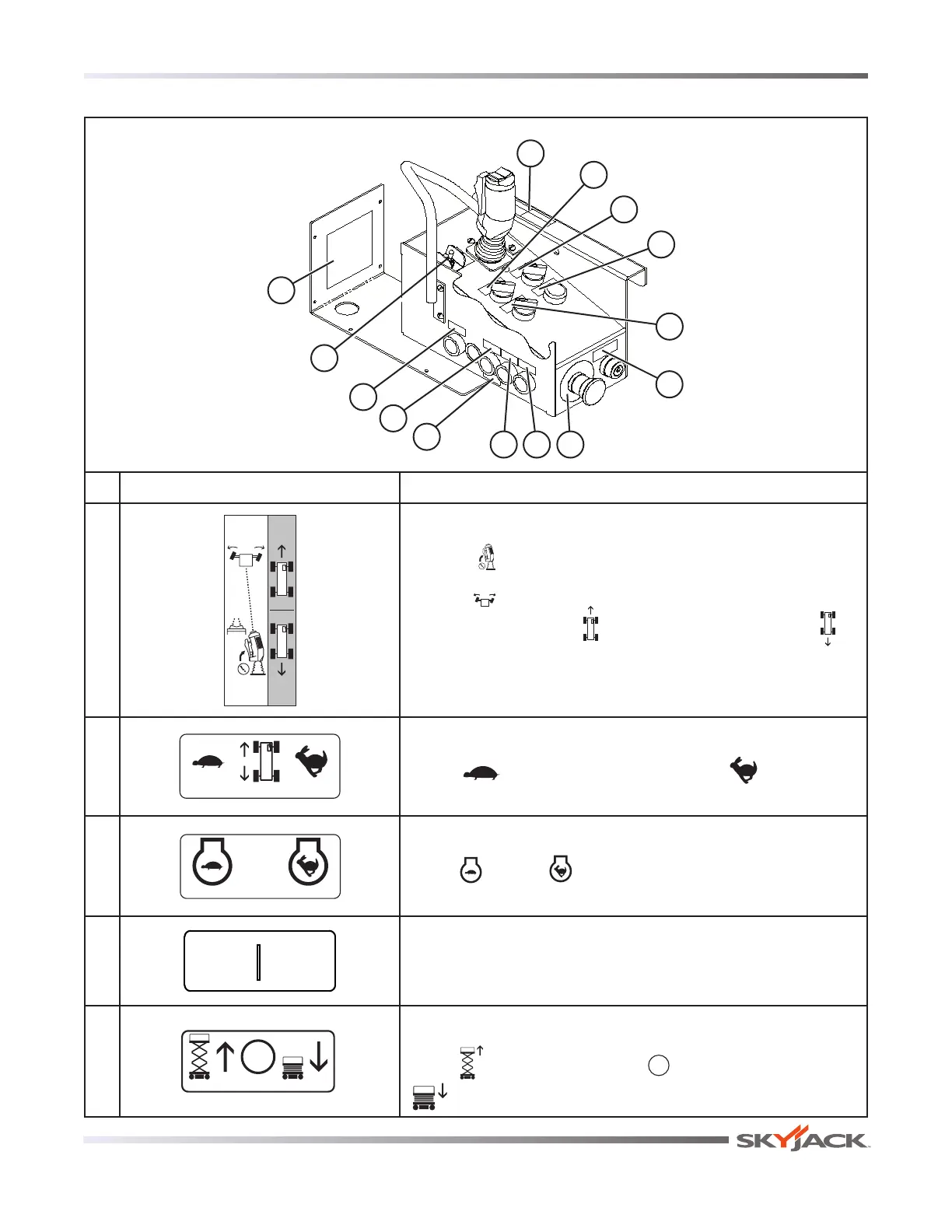 SKYJACK