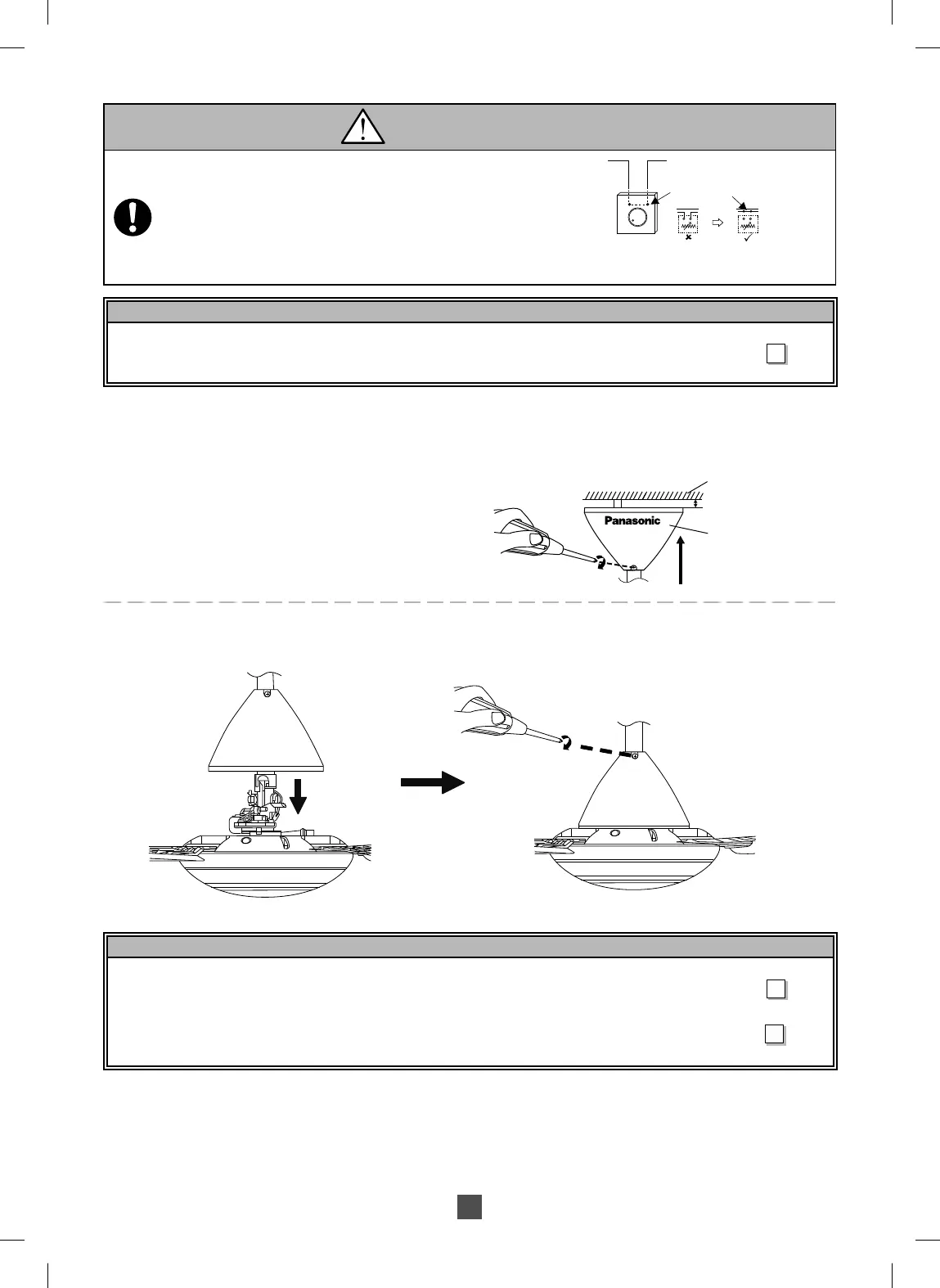 Panasonic