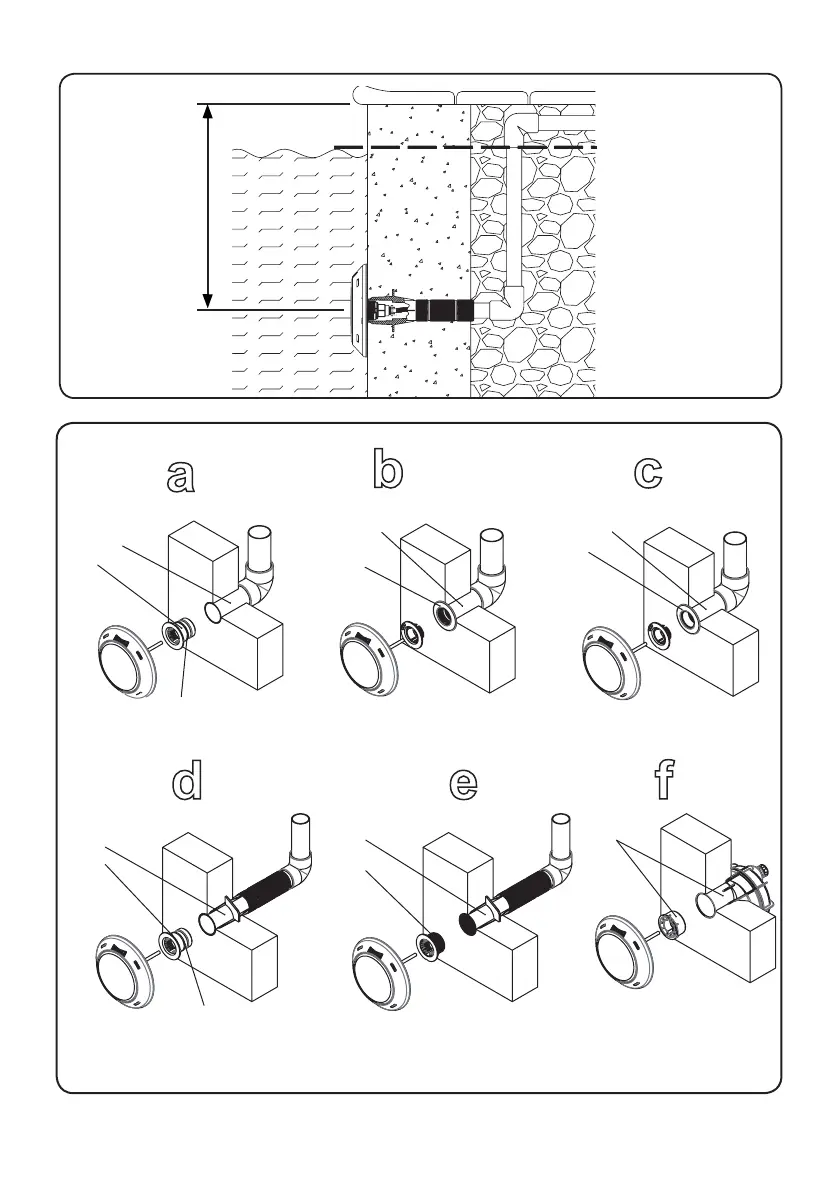 a

b

c

d

e

f