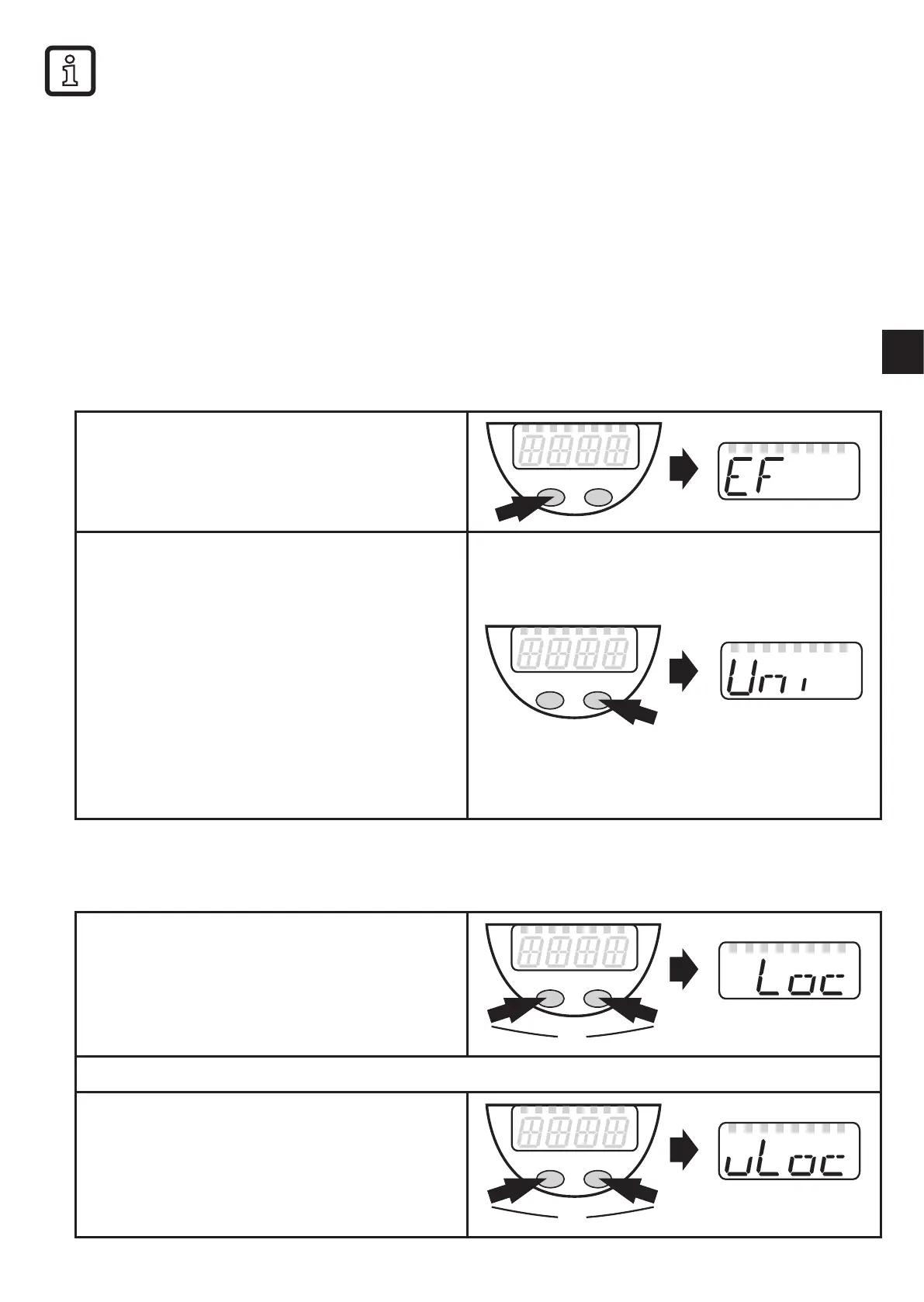 EF

Uni

Loc

uLoc