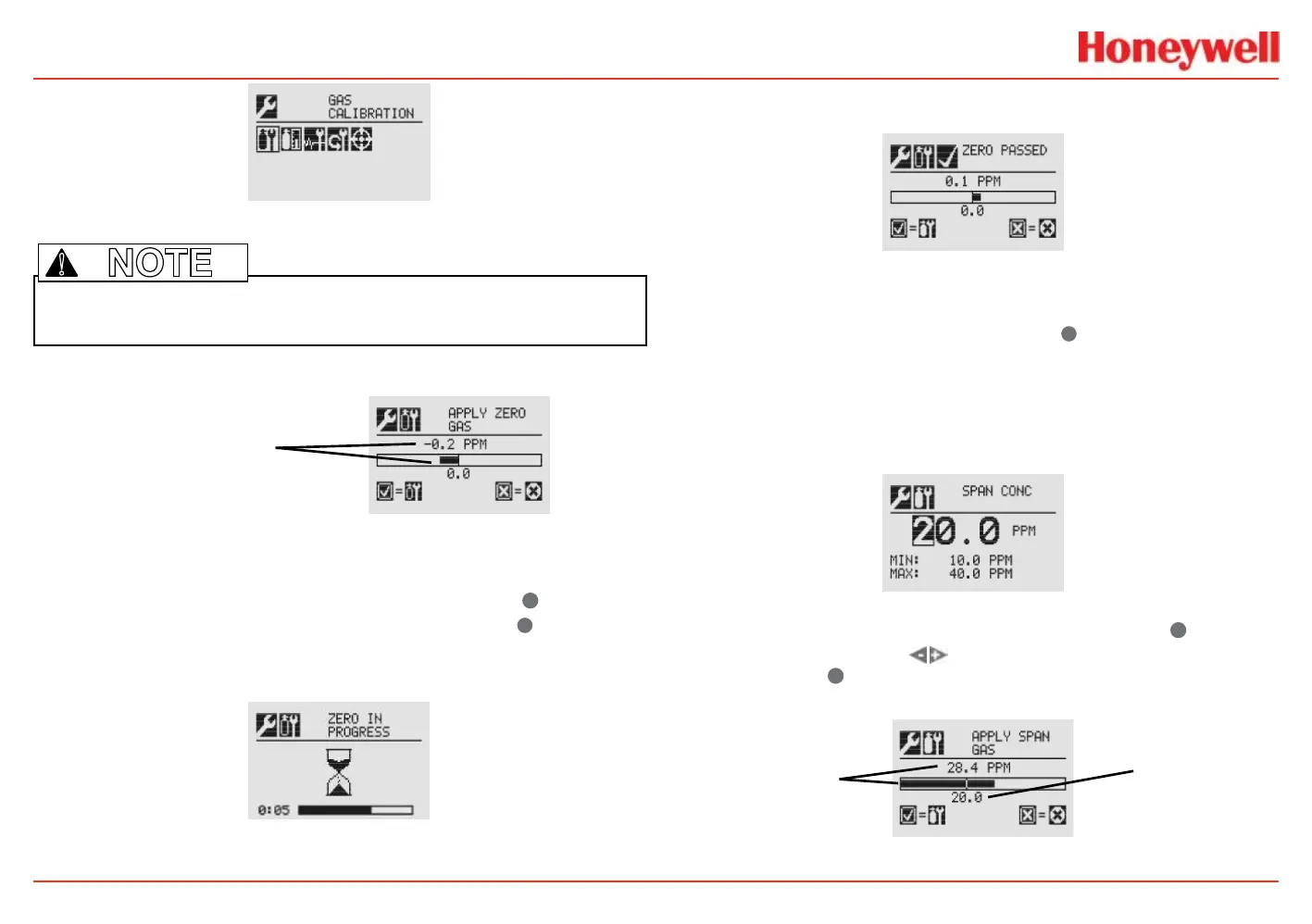 Honeywell

GAS CALIBRATION

NOTE

APPLY ZERO GAS
-0.2 PPM
0.0

ZERO IN PROGRESS
0:05

ZERO PASSED
0.1 PPM
0.0

SPAN CONC
20.0 PPM
MIN: 10.0 PPM
MAX: 40.0 PPM

APPLY SPAN GAS
28.4 PPM
20.0