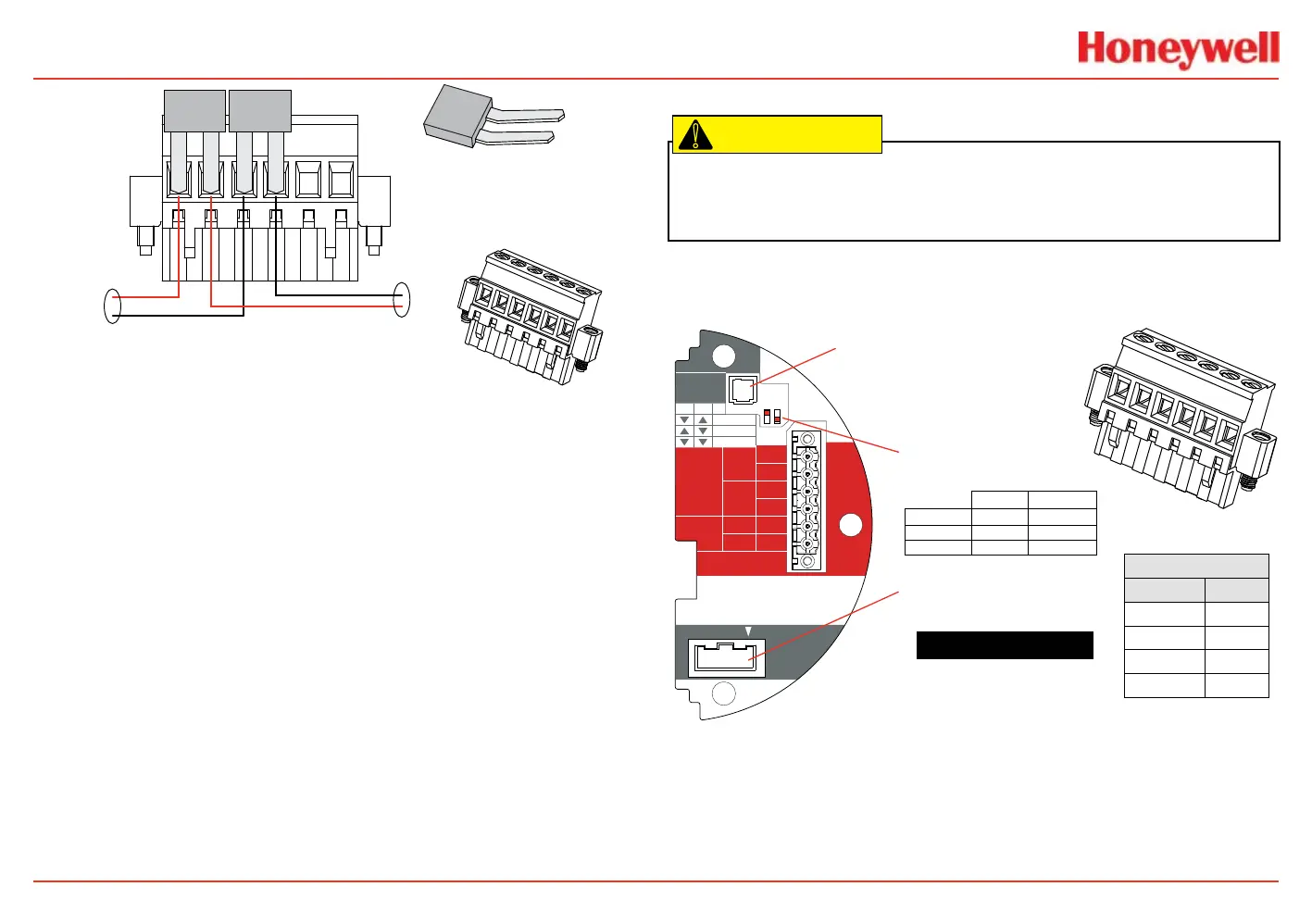 Honeywell