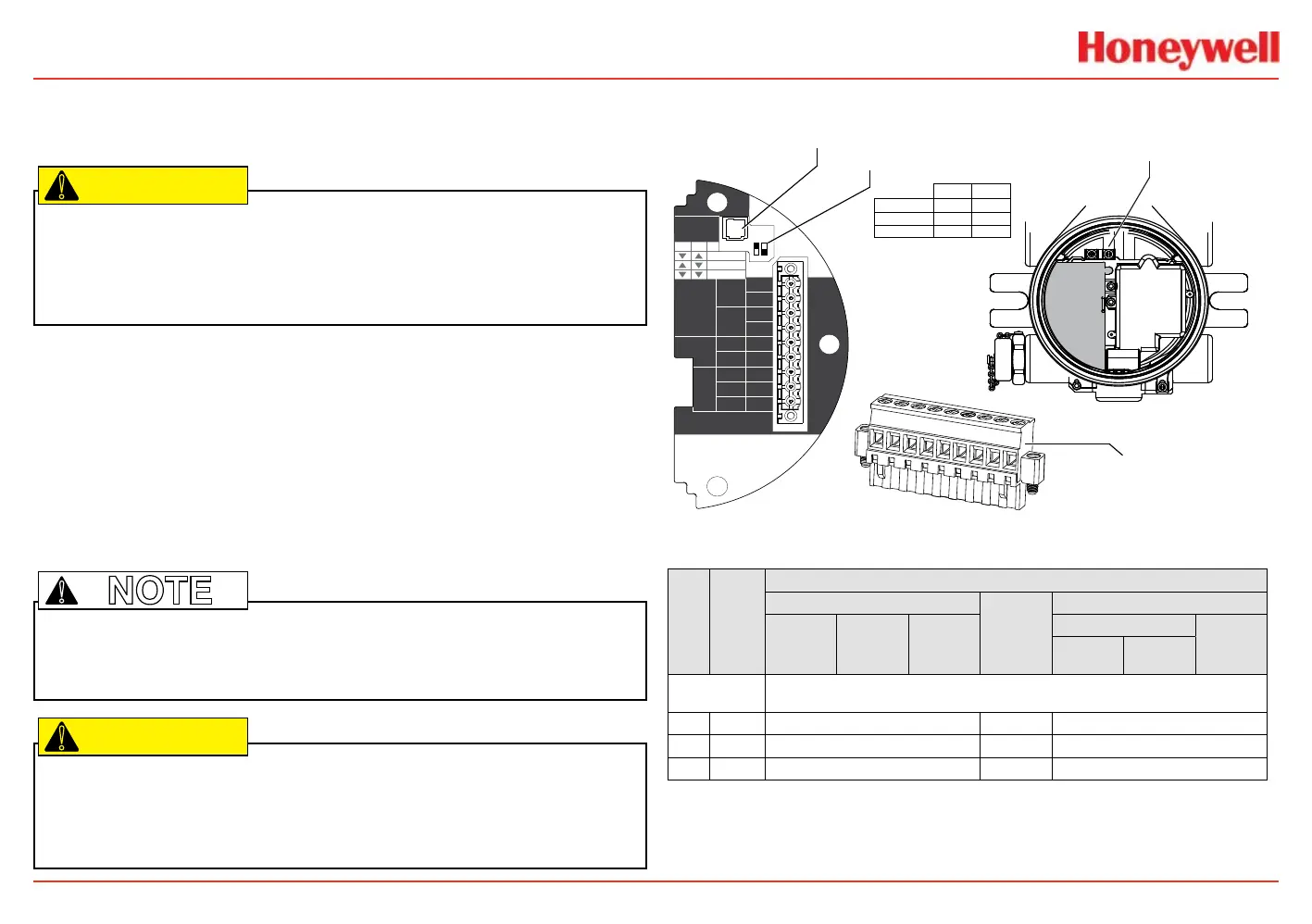 Honeywell

NOTE