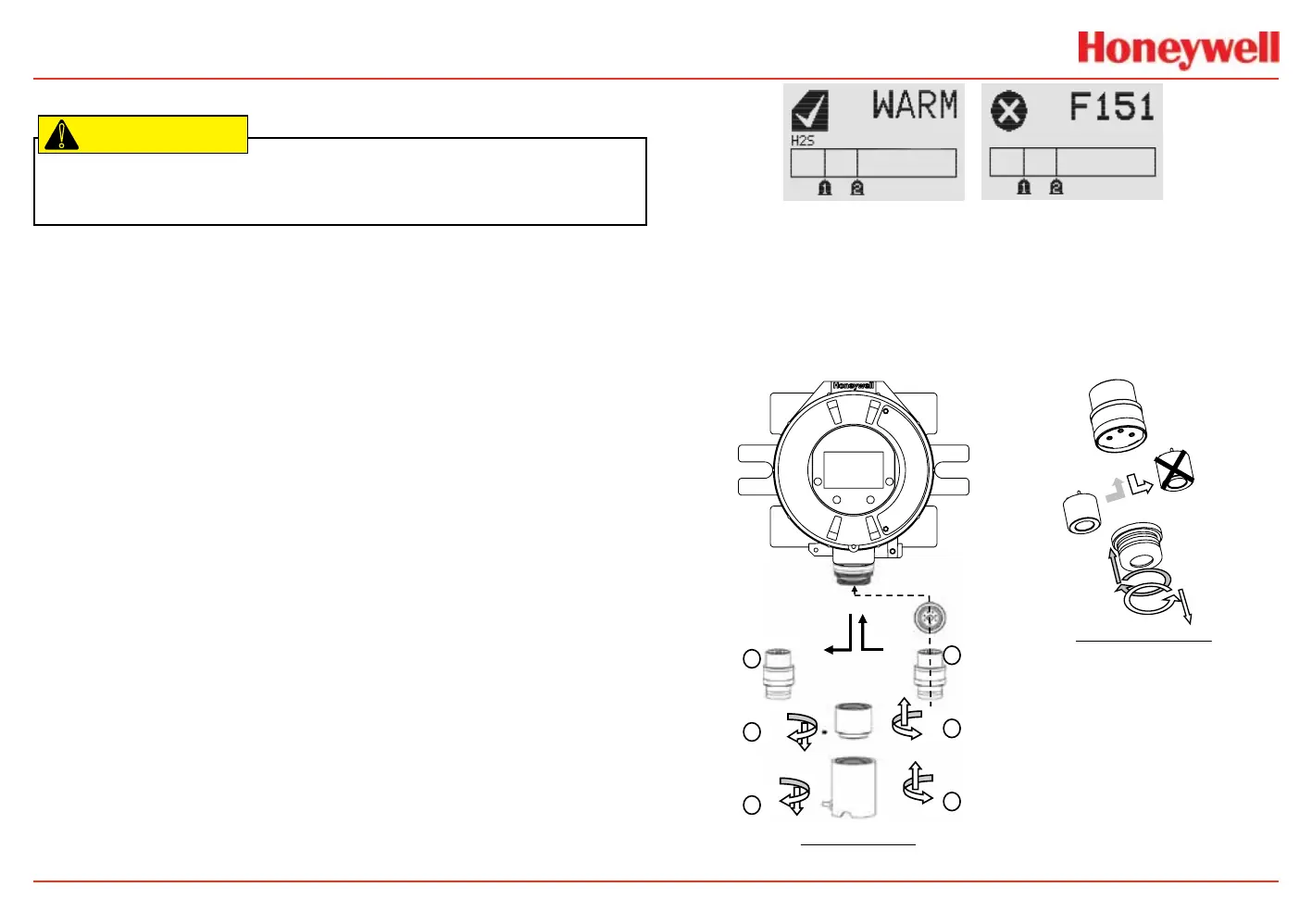 Honeywell

WARM

H2S

1 2

F151

1 2

Honeywell