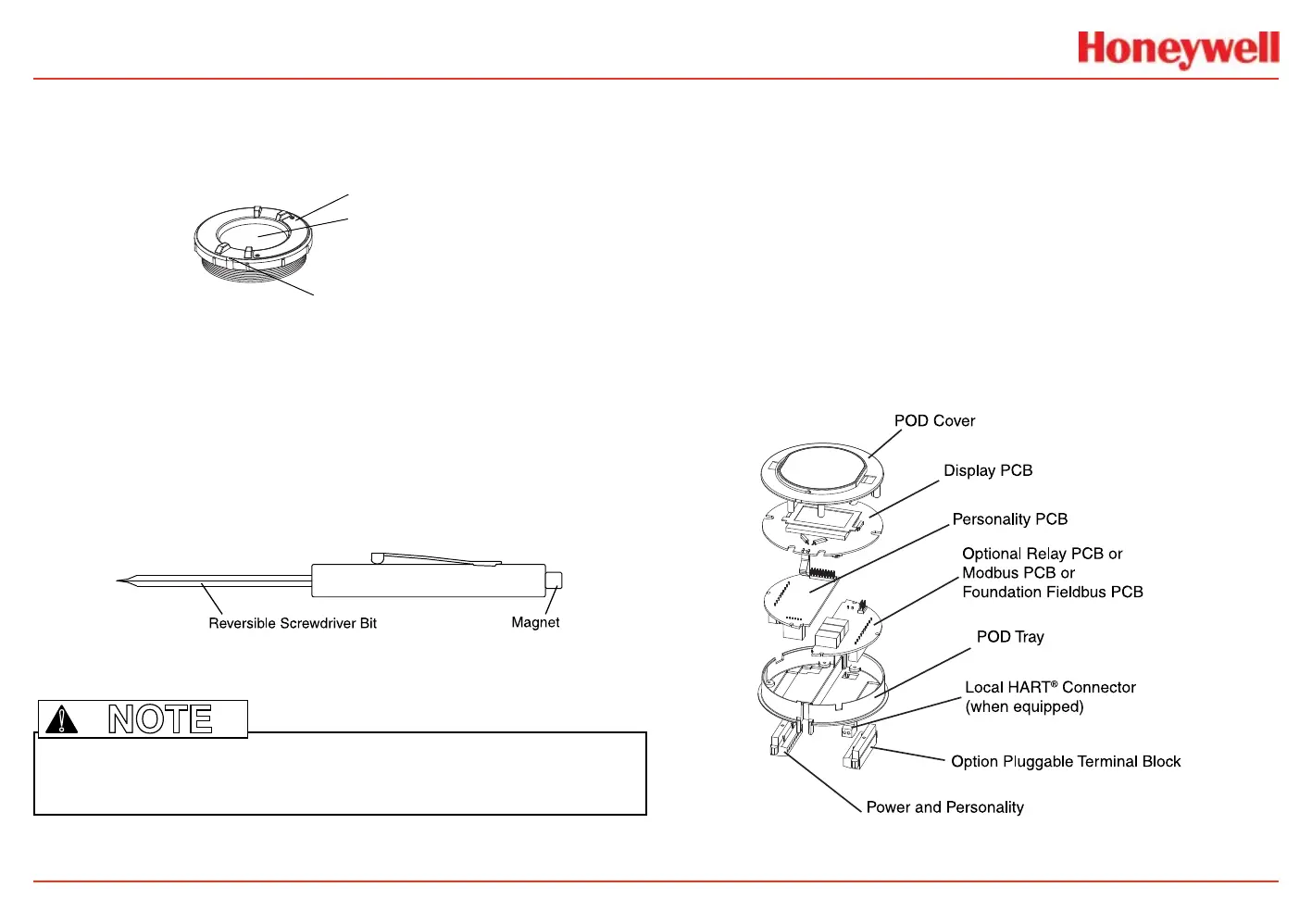 Honeywell

Reversible Screwdriver Bit

Magnet

NOTE

POD Cover

Display PCB

Personality PCB

Optional Relay PCB or Modbus PCB or Foundation Fieldbus PCB

POD Tray

Local HART® Connector (when equipped)

Option Pluggable Terminal Block

Power and Personality