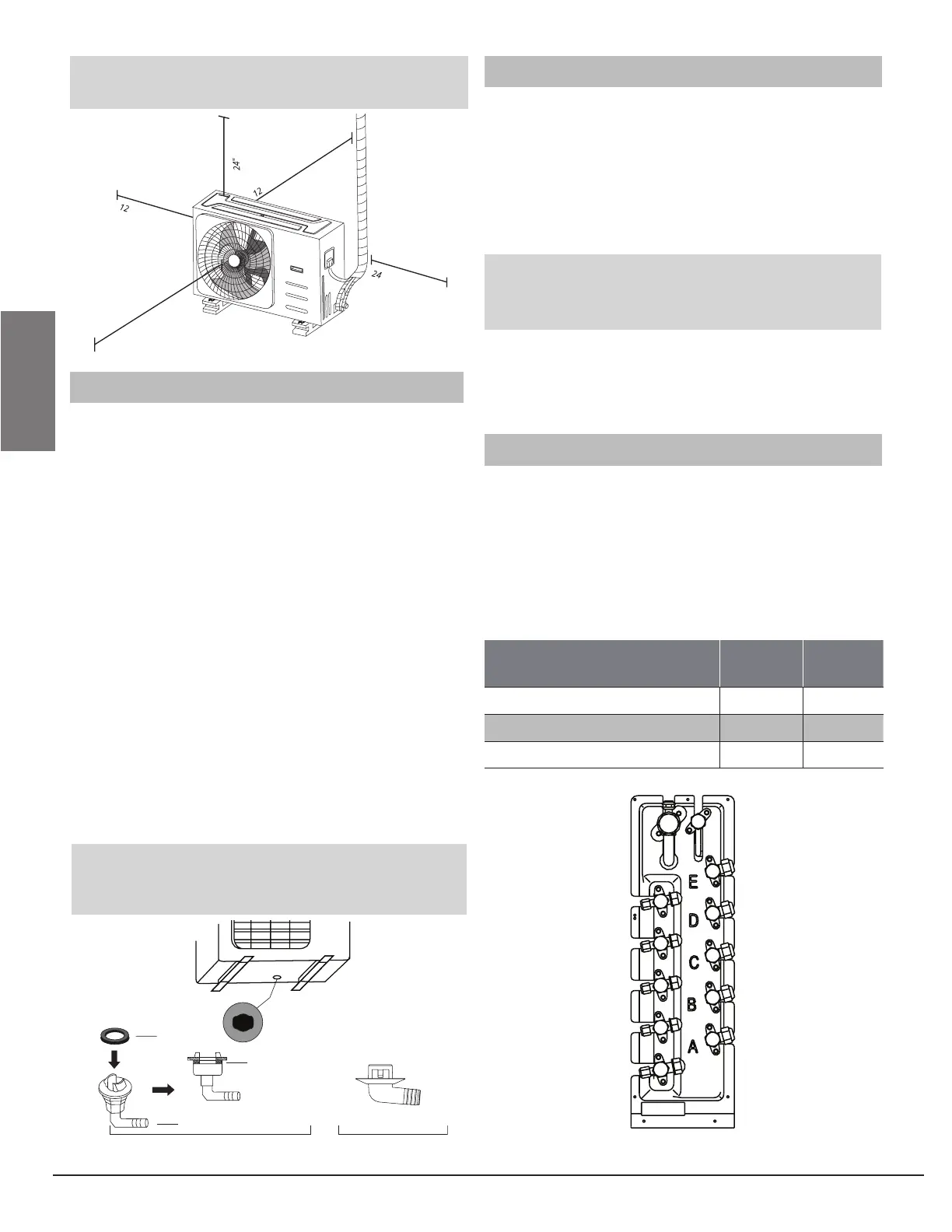 24"

12

12

24

E

D

C

B

A