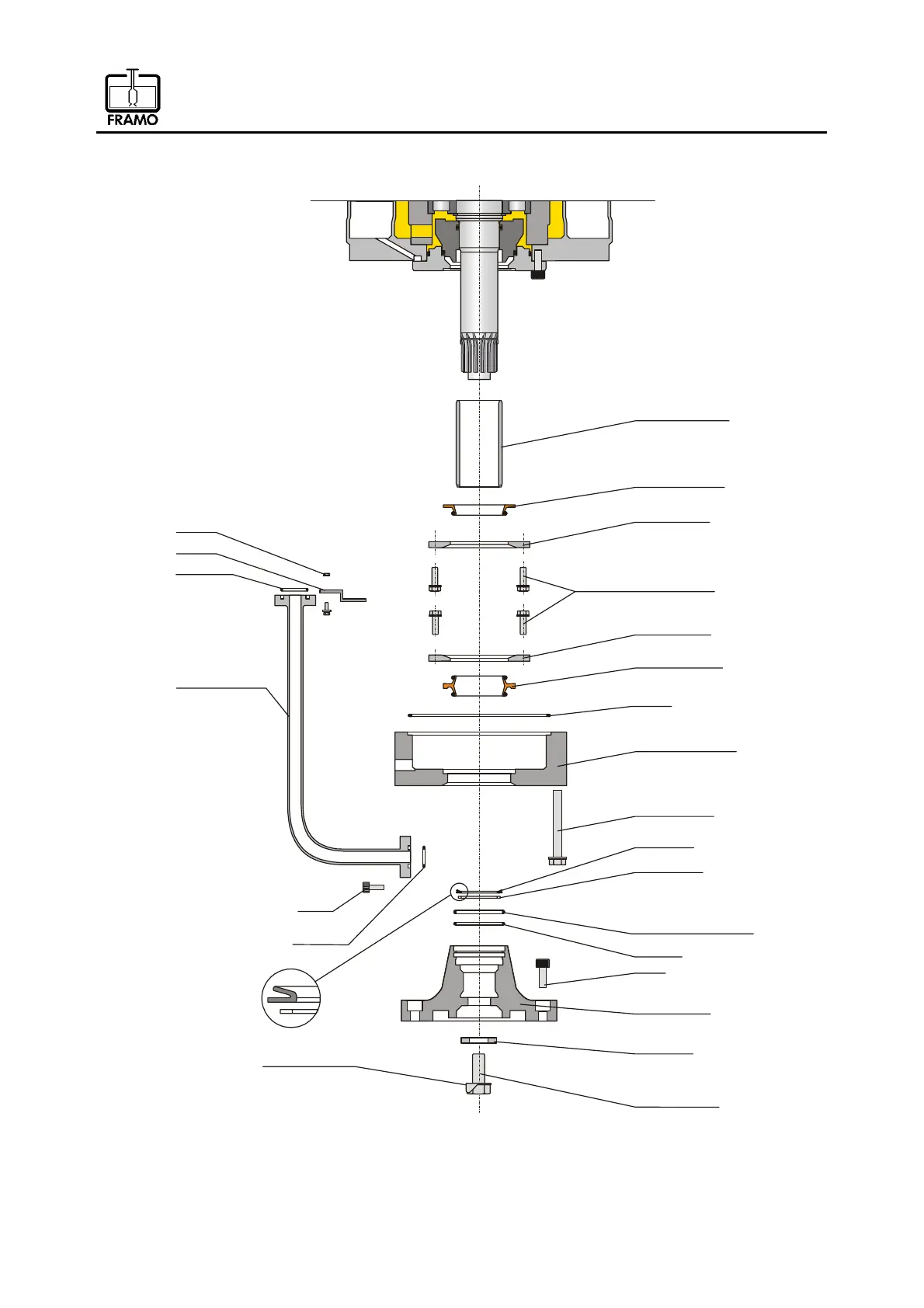 FRAMO