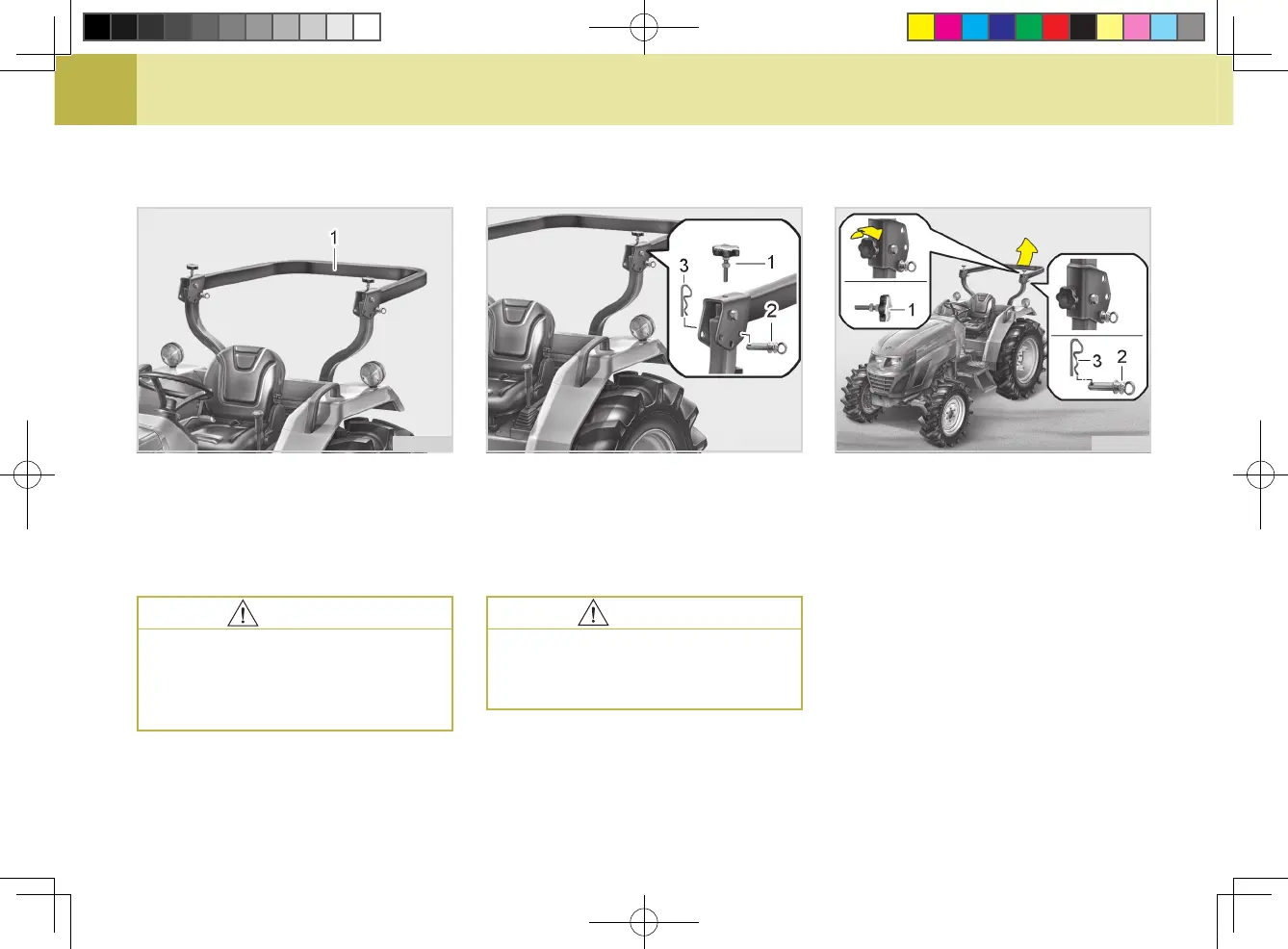 1

3
1
2

1
3
2