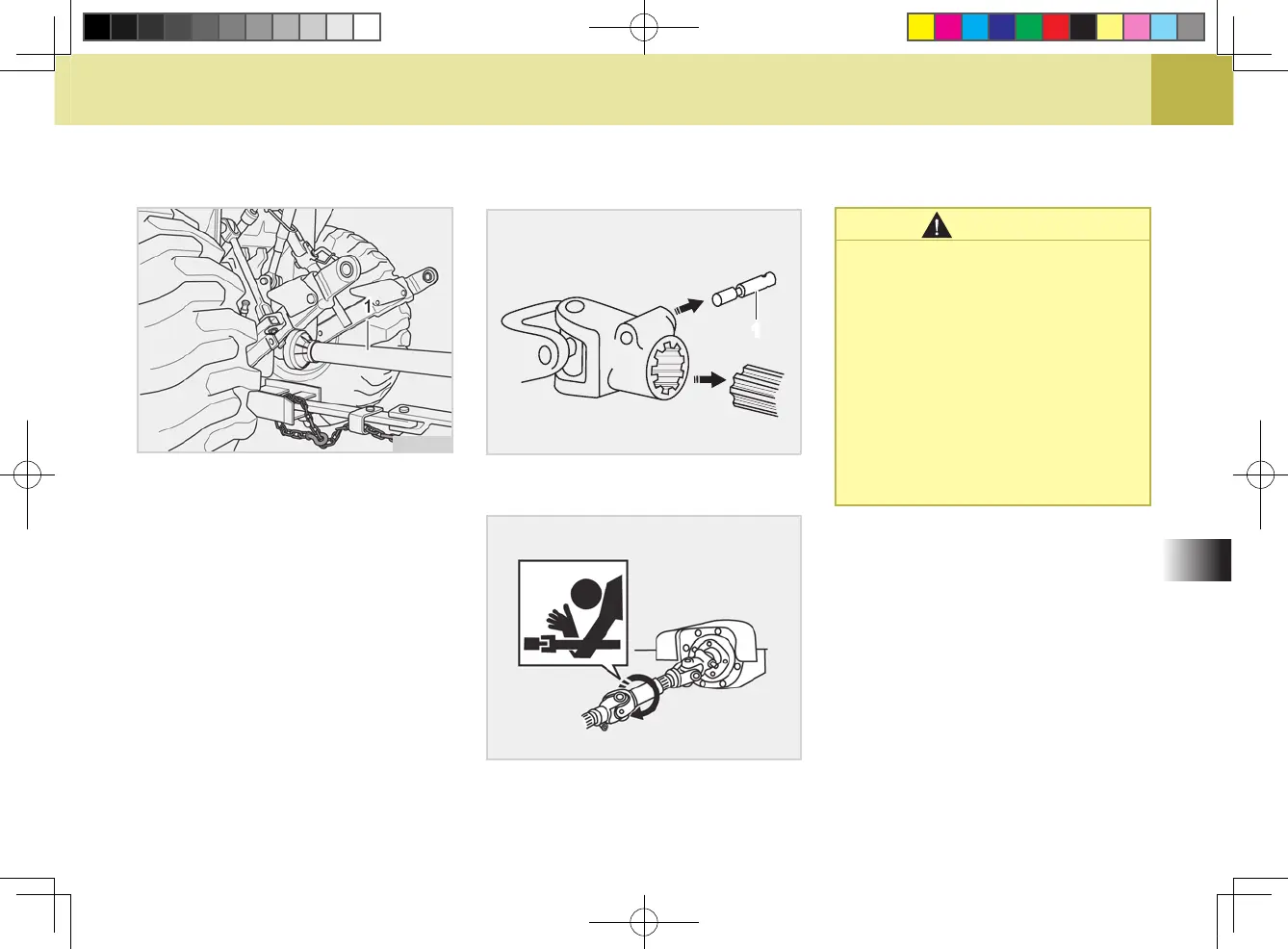 1

1