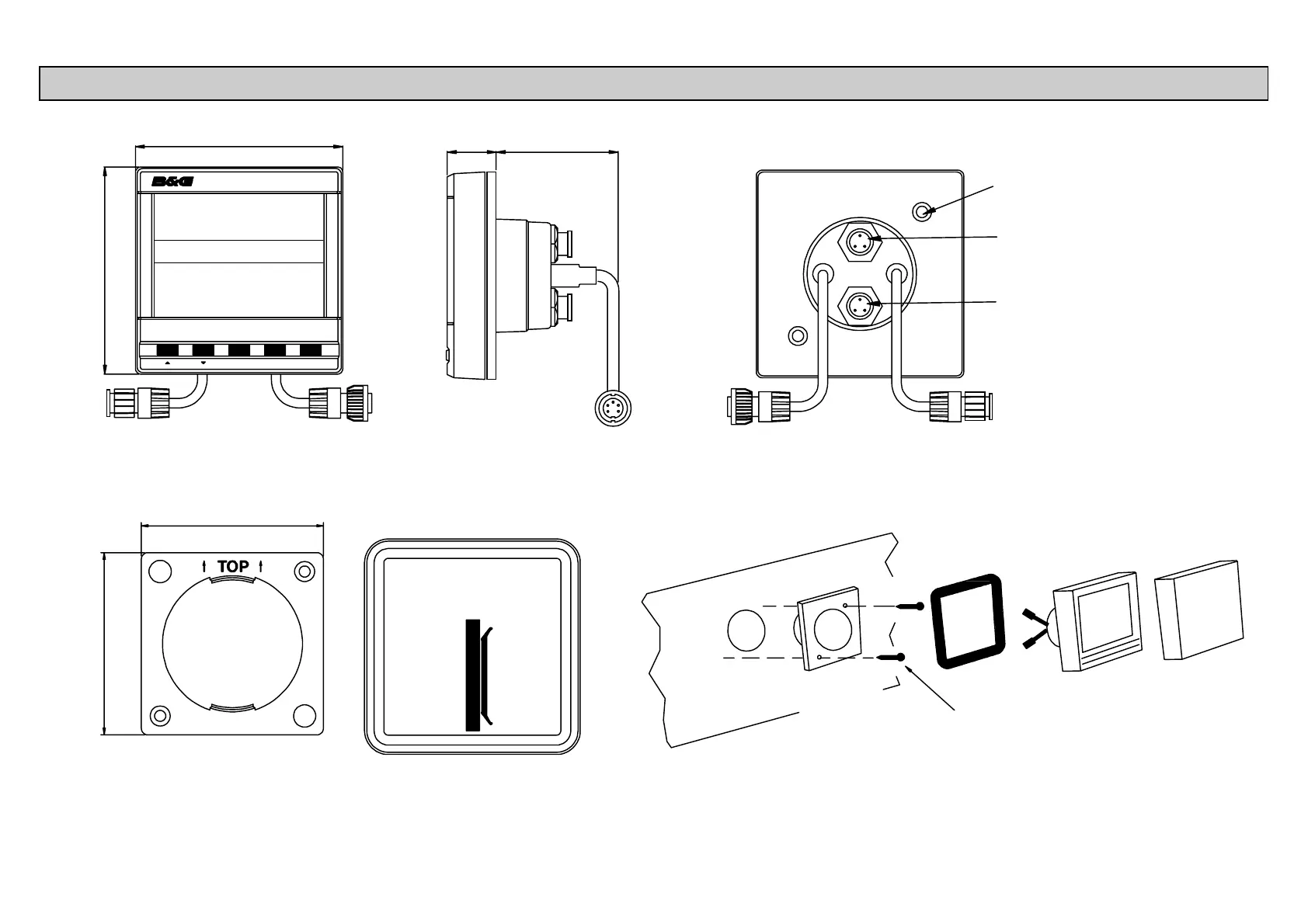 B&G

TOP