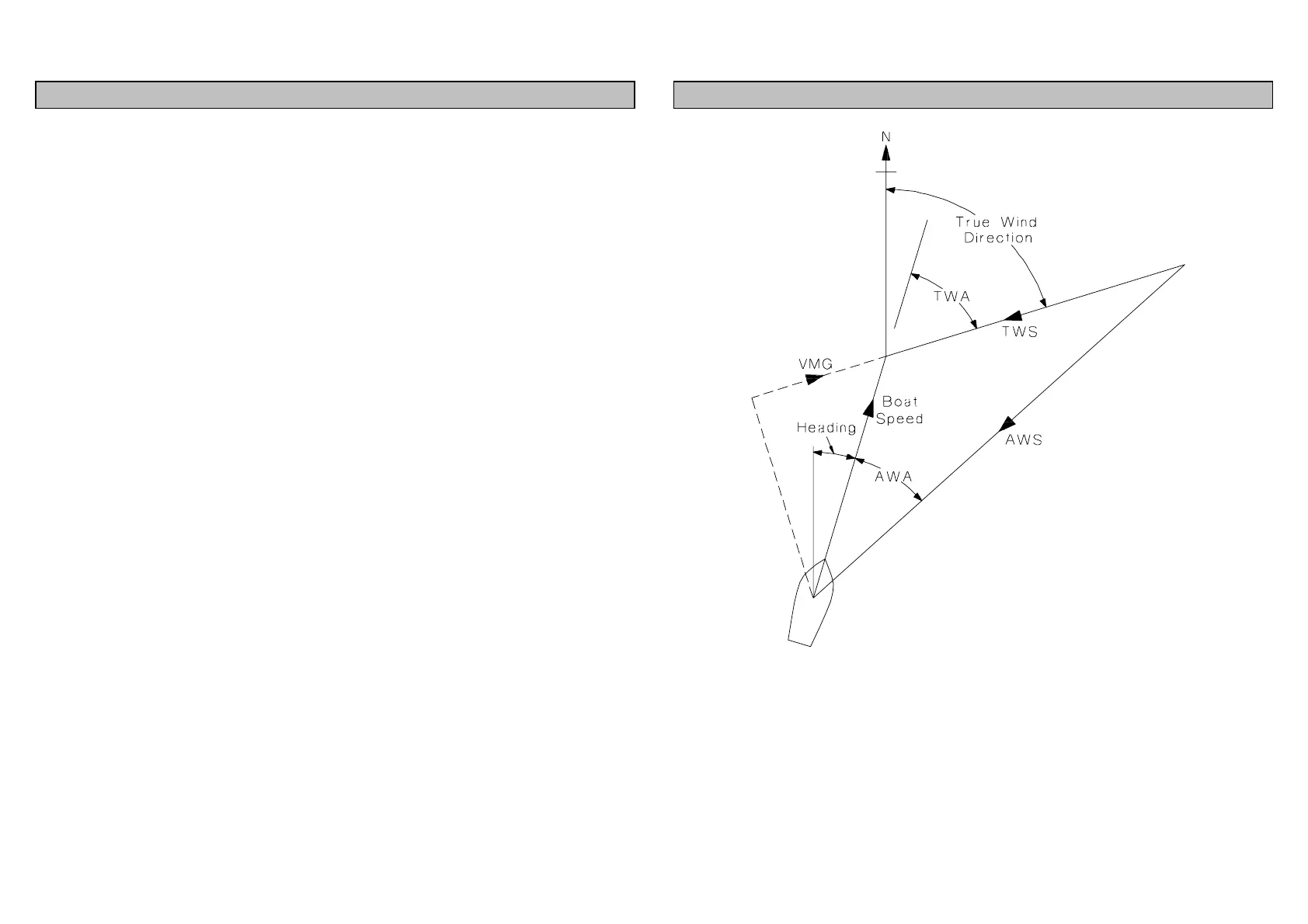 N

True Wind Direction

TWA

TWS

VMG

Boat Speed

Heading

AWS

AWA