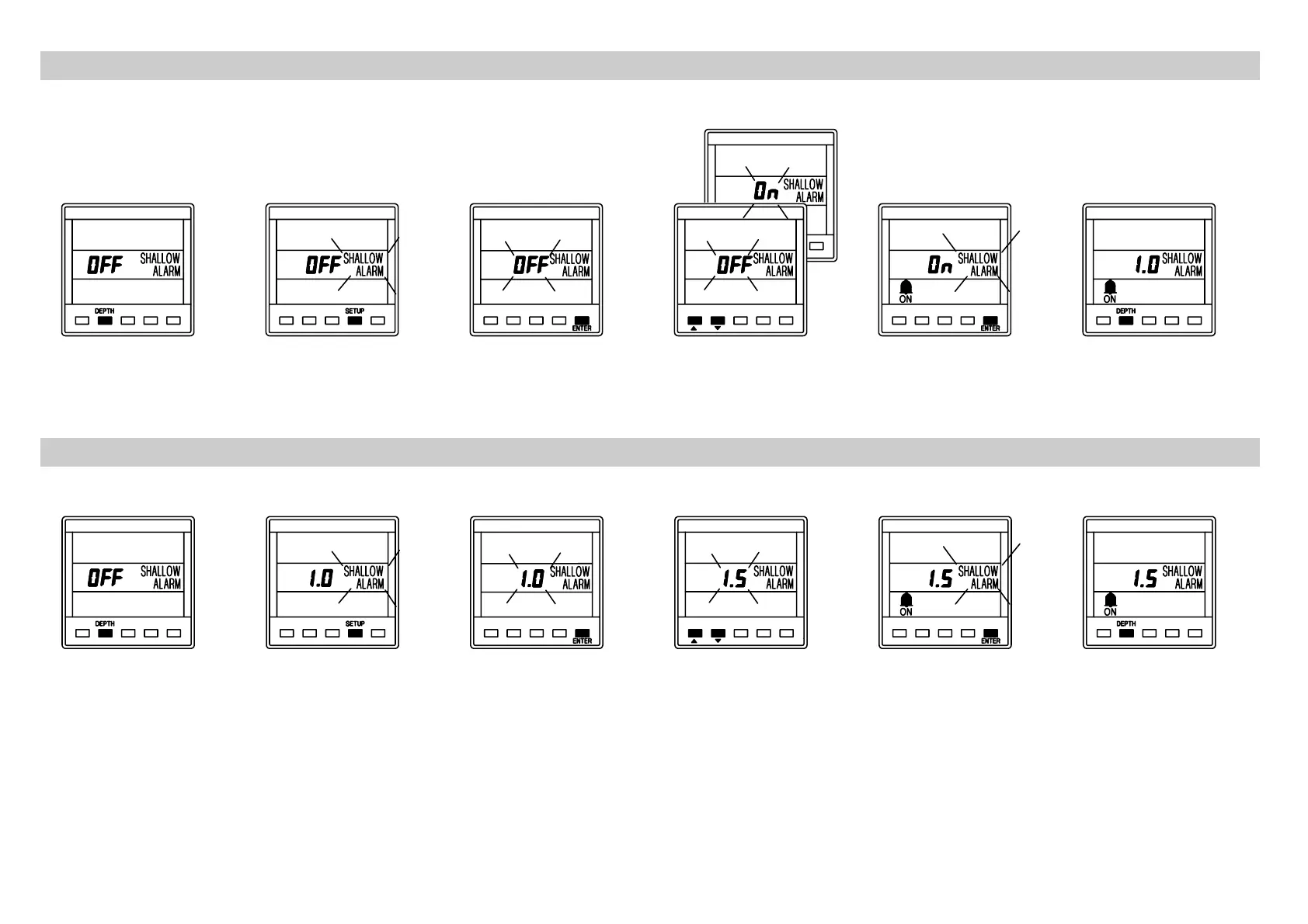 OFF SHALLOW ALARM
DEPTH

OFF SHALLOW ALARM
SETUP

OFF SHALLOW ALARM
ENTER

On SHALLOW ALARM

OFF SHALLOW ALARM

On SHALLOW ALARM
ON
ENTER

1.0 SHALLOW ALARM
ON
DEPTH

OFF SHALLOW ALARM
DEPTH

1.0 SHALLOW ALARM
SETUP

1.0 SHALLOW ALARM
ENTER

1.5 SHALLOW ALARM

1.5 SHALLOW ALARM
ON
ENTER

1.5 SHALLOW ALARM
ON
DEPTH