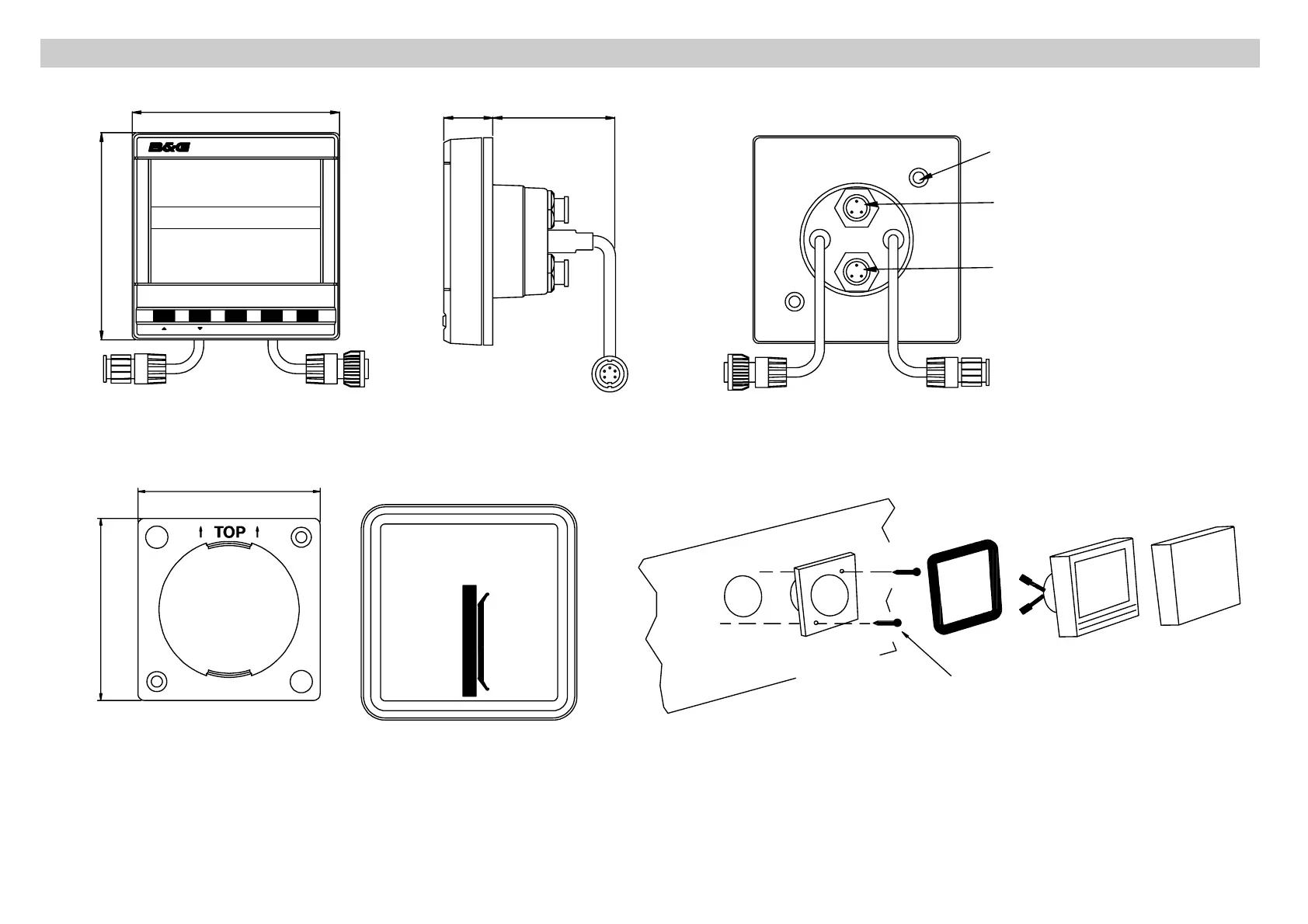 B&G

TOP