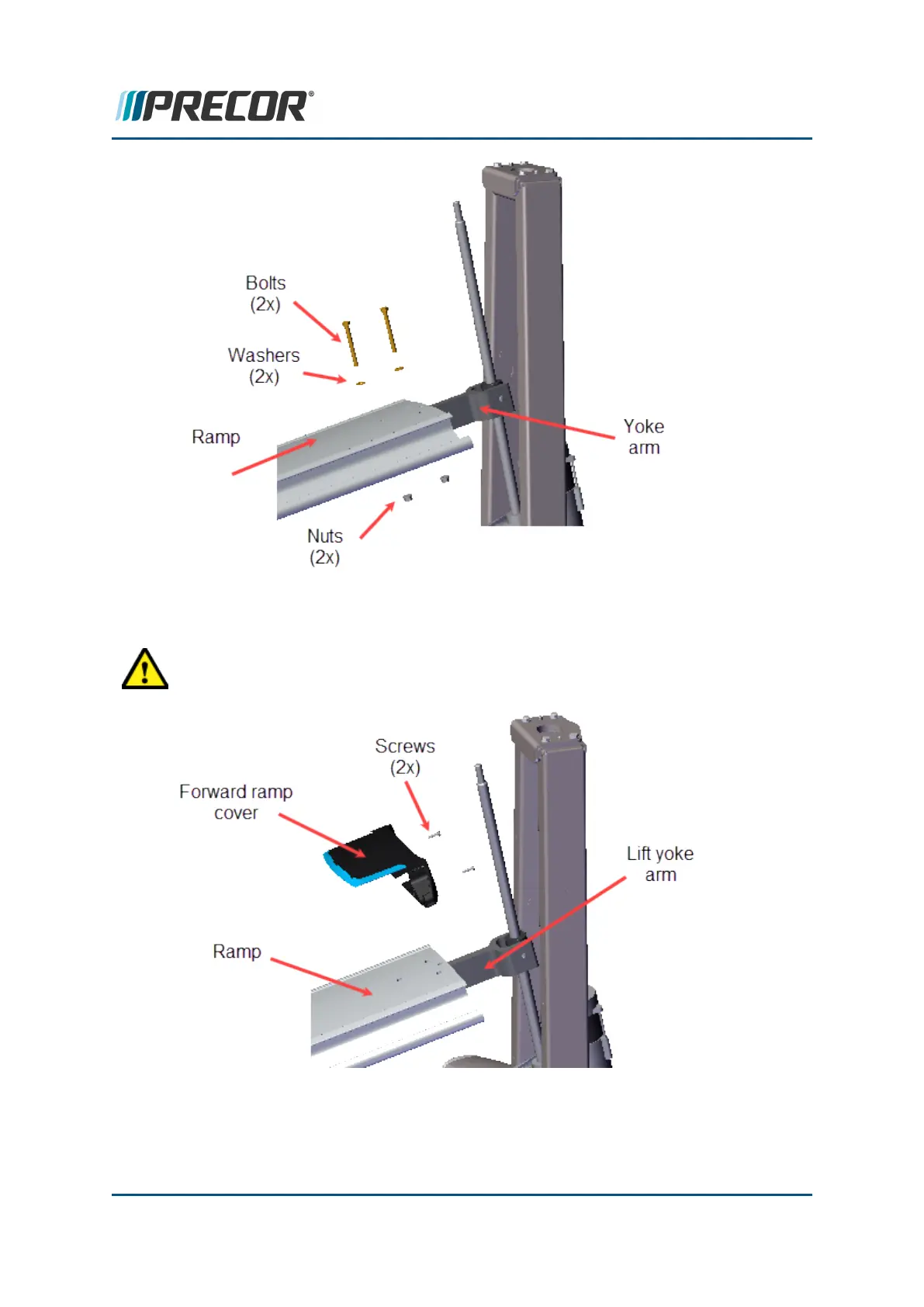 PRECOR®

Bolts (2x)

Washers (2x)

Ramp

Yoke arm

Nuts (2x)

Screws (2x)

Forward ramp cover

Lift yoke arm

Ramp