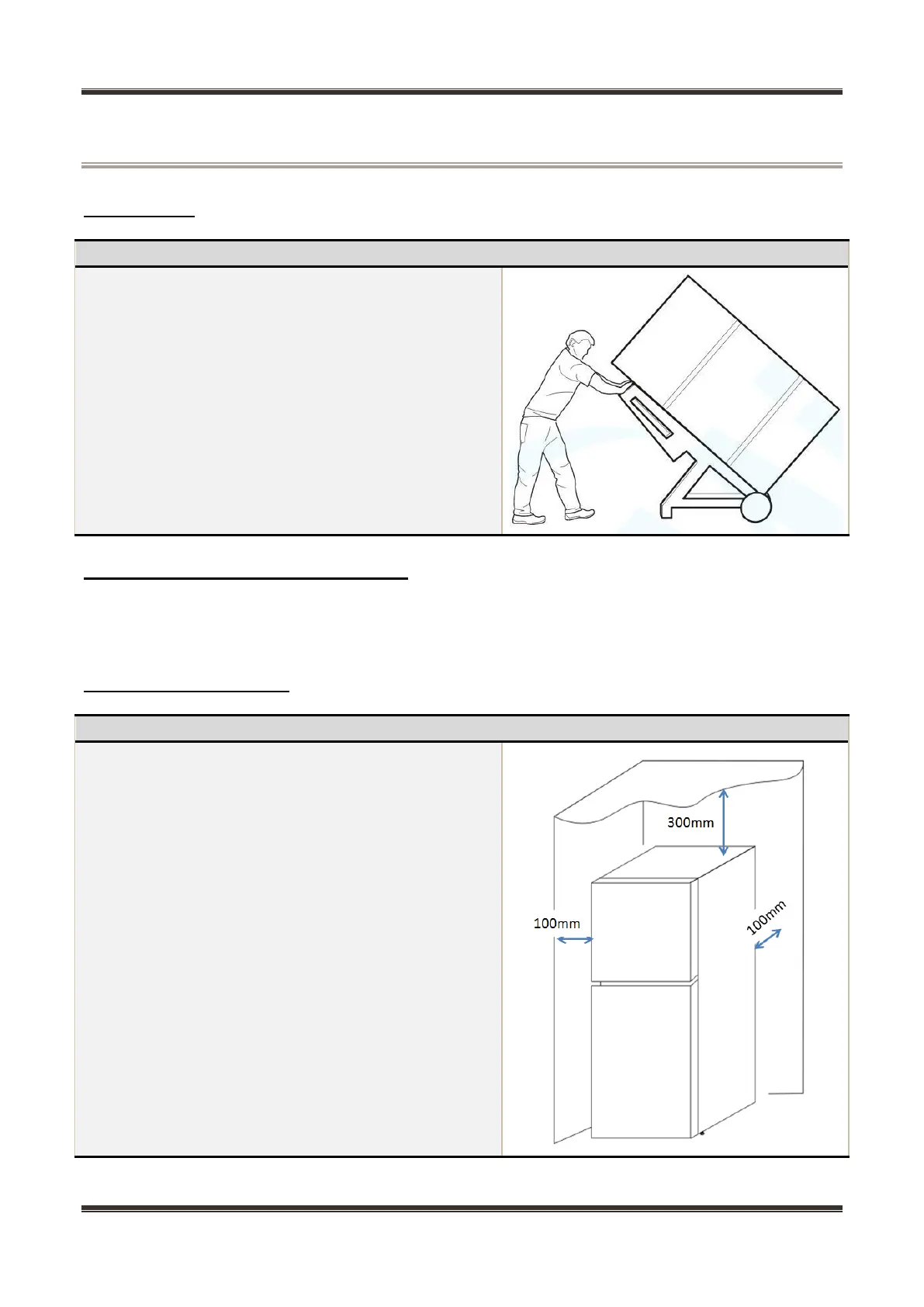 300mm

100mm

100mm