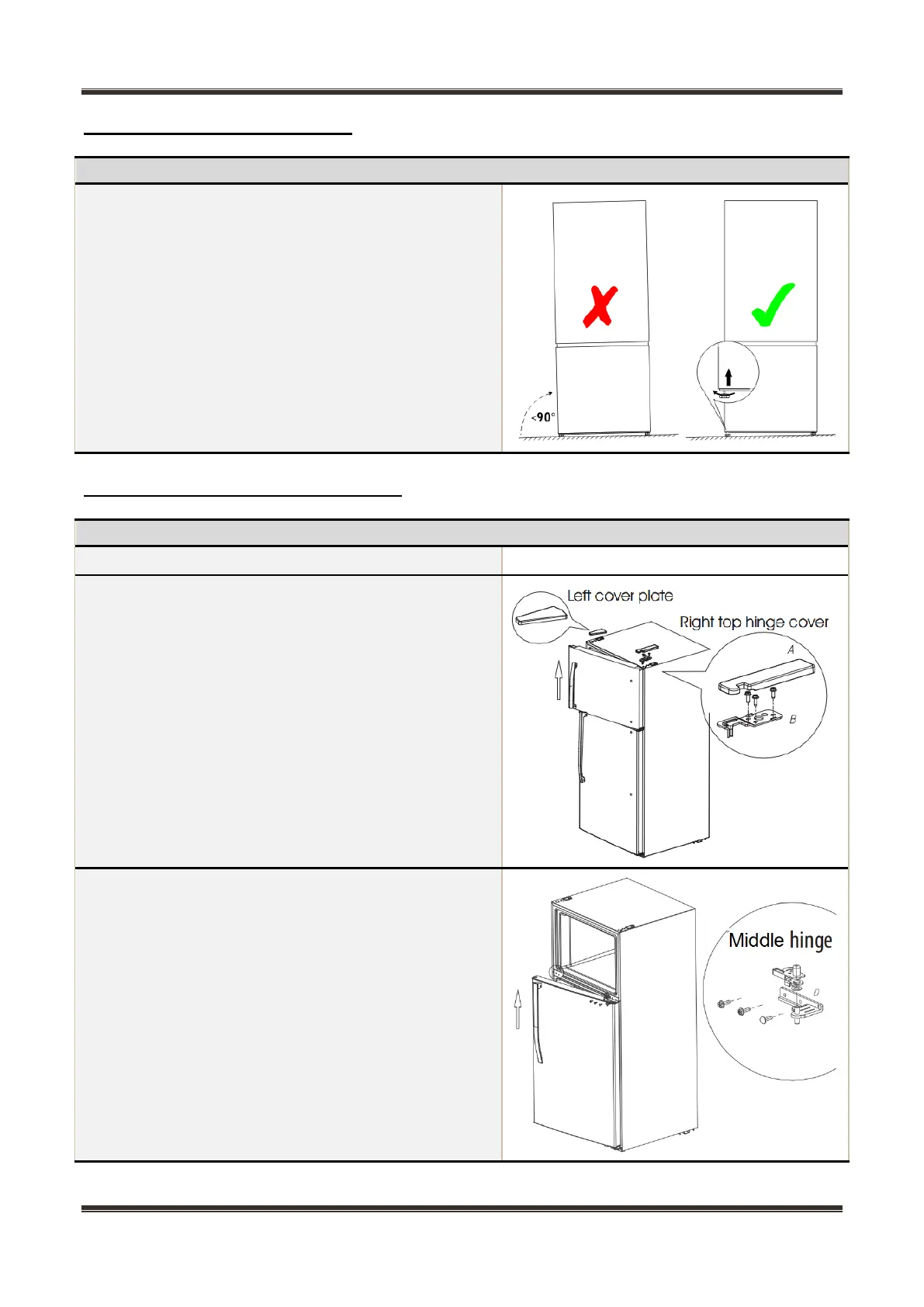 <90°

Left cover plate

Right top hinge cover

A

B

Middle hinge

D