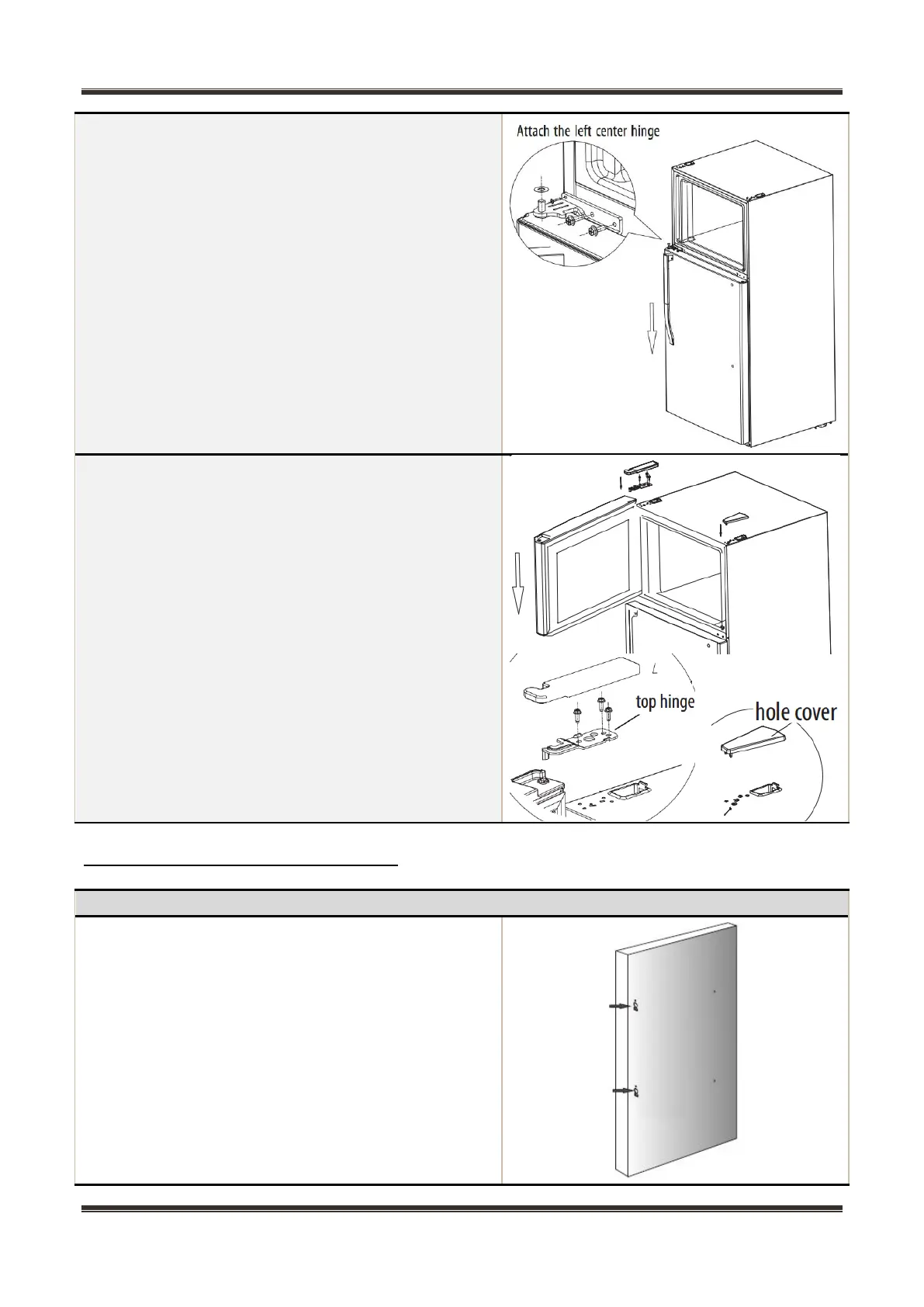 Attach the left center hinge

top hinge

hole cover